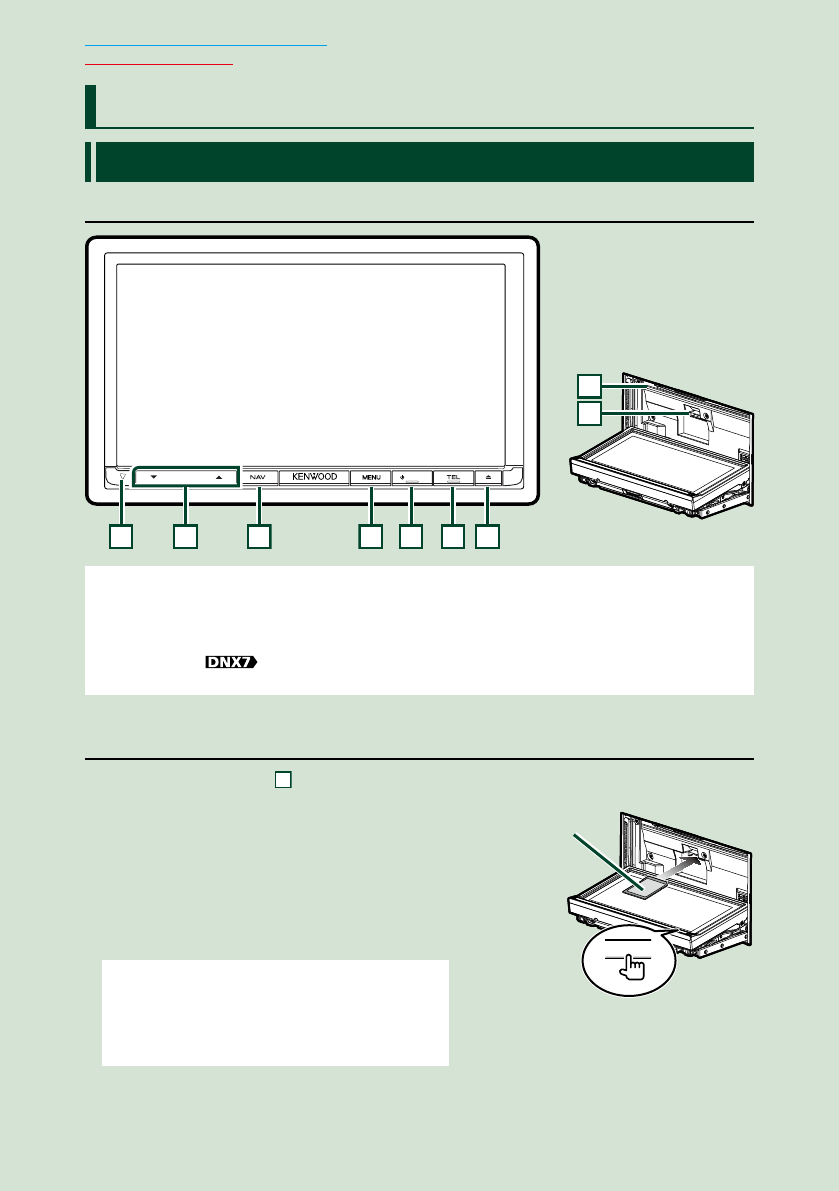 NAV KENWOOD MENU TEL

DNX7