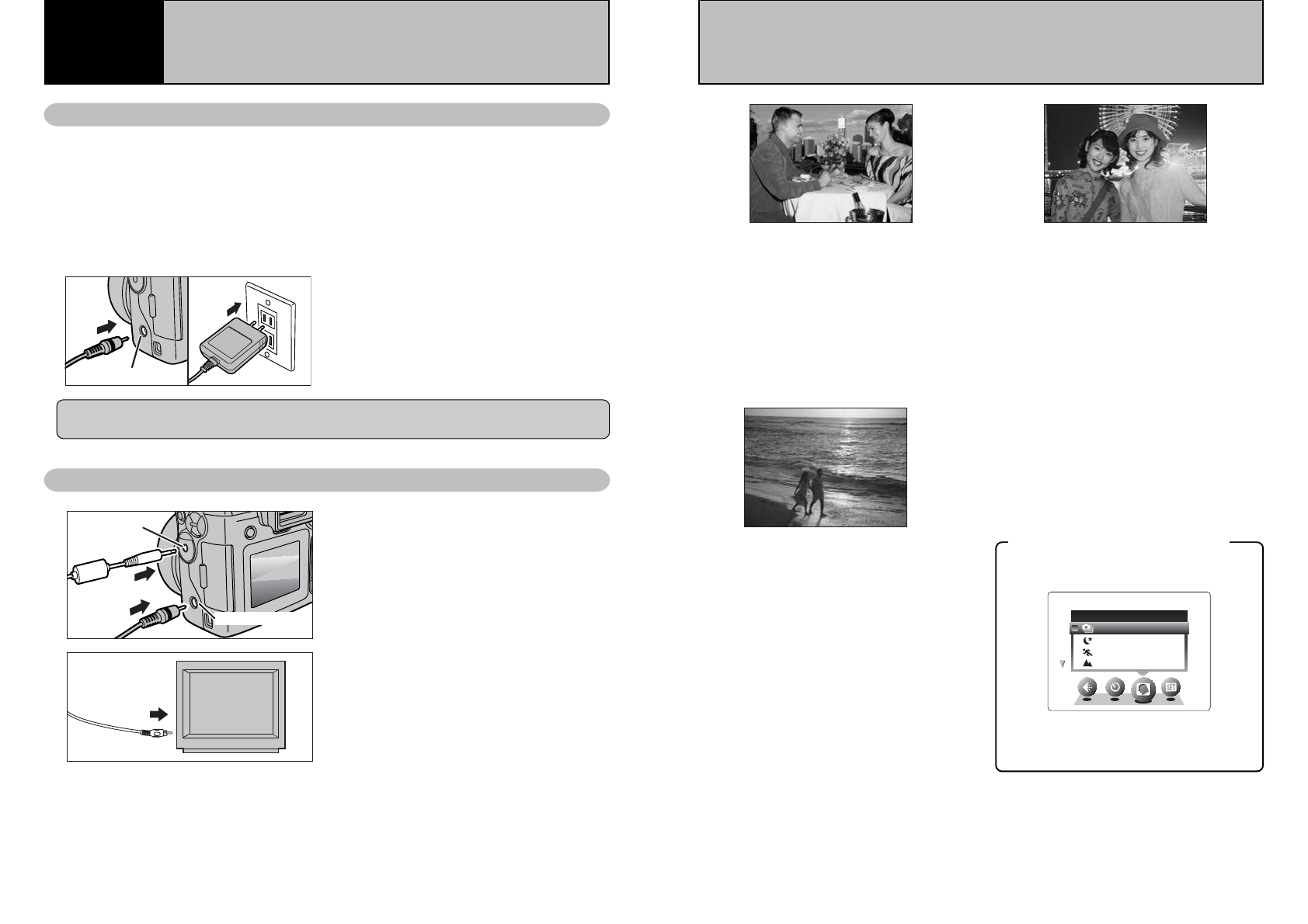 SET