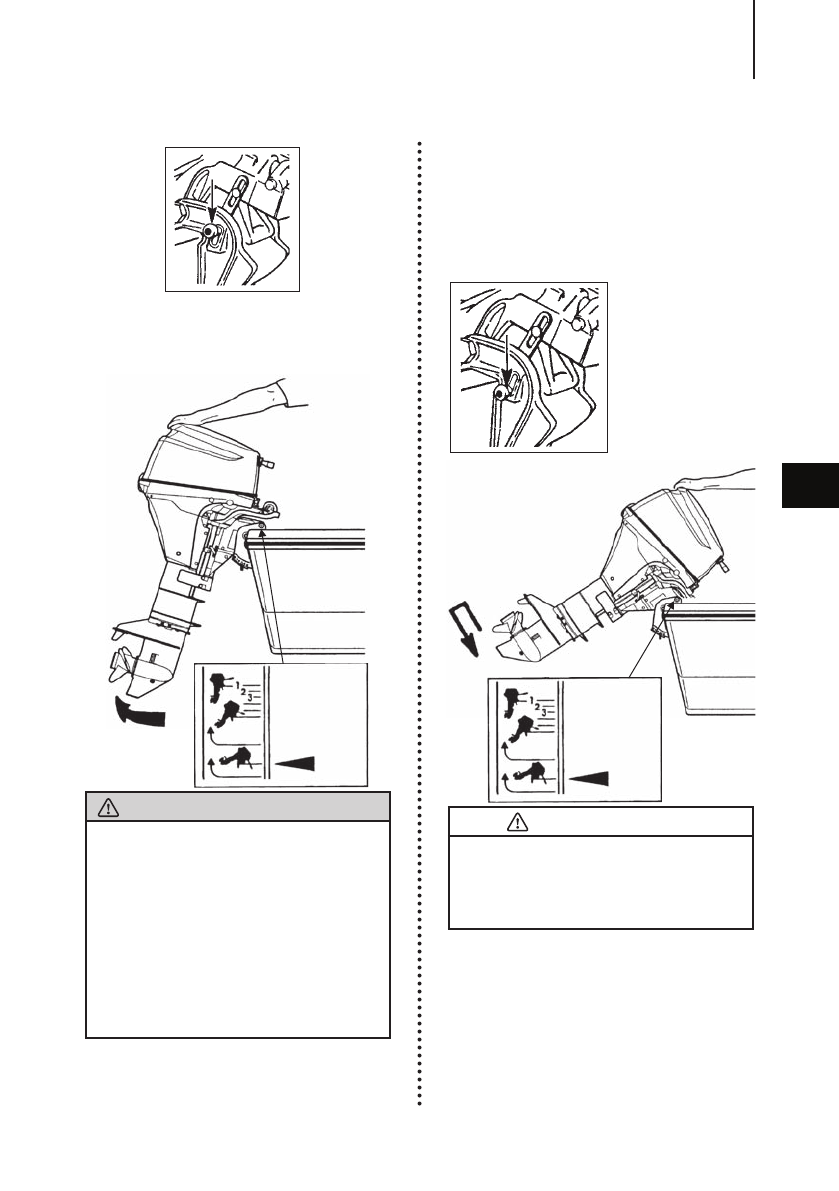 1
2
3

1
2
3