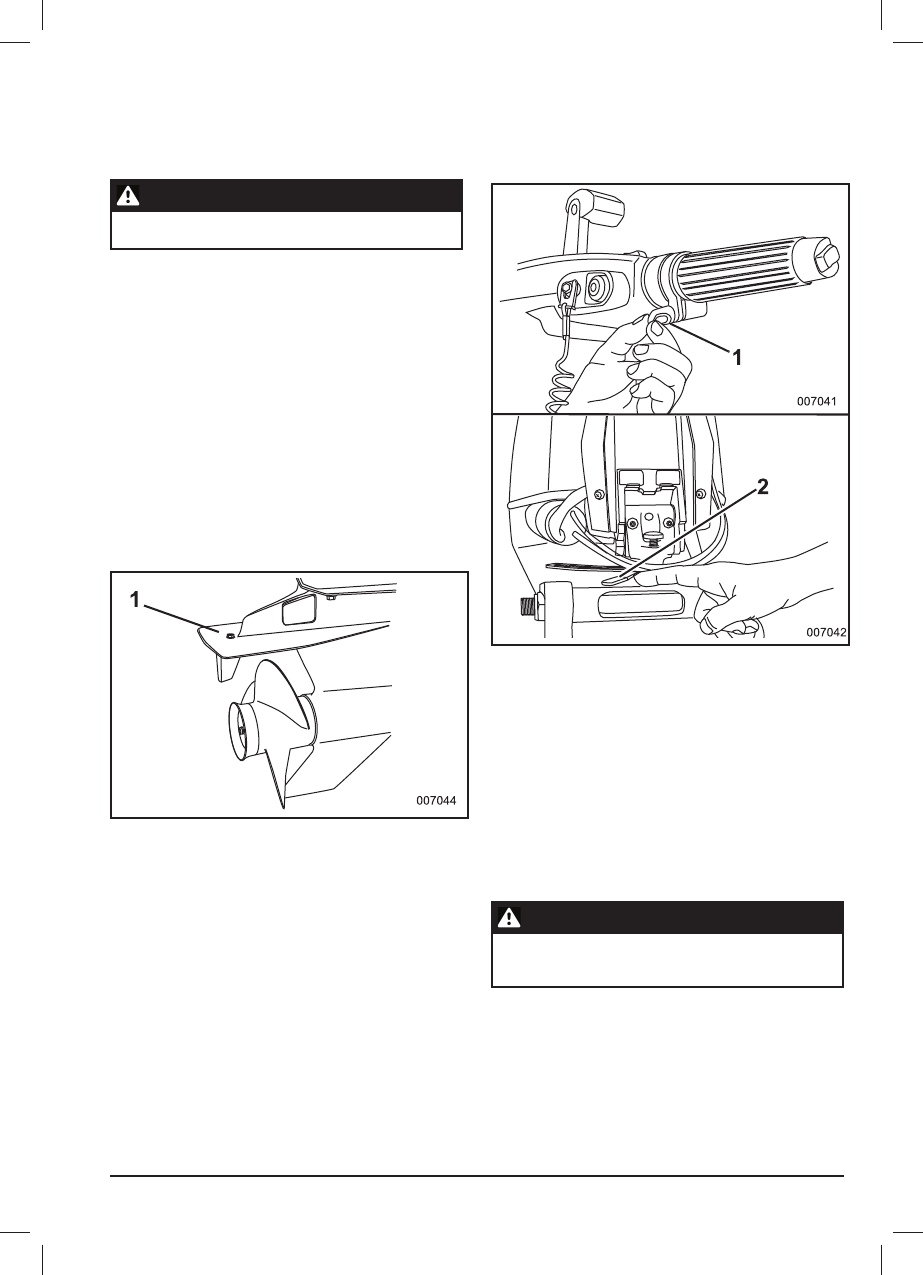 1

007044

1

007041

2

007042