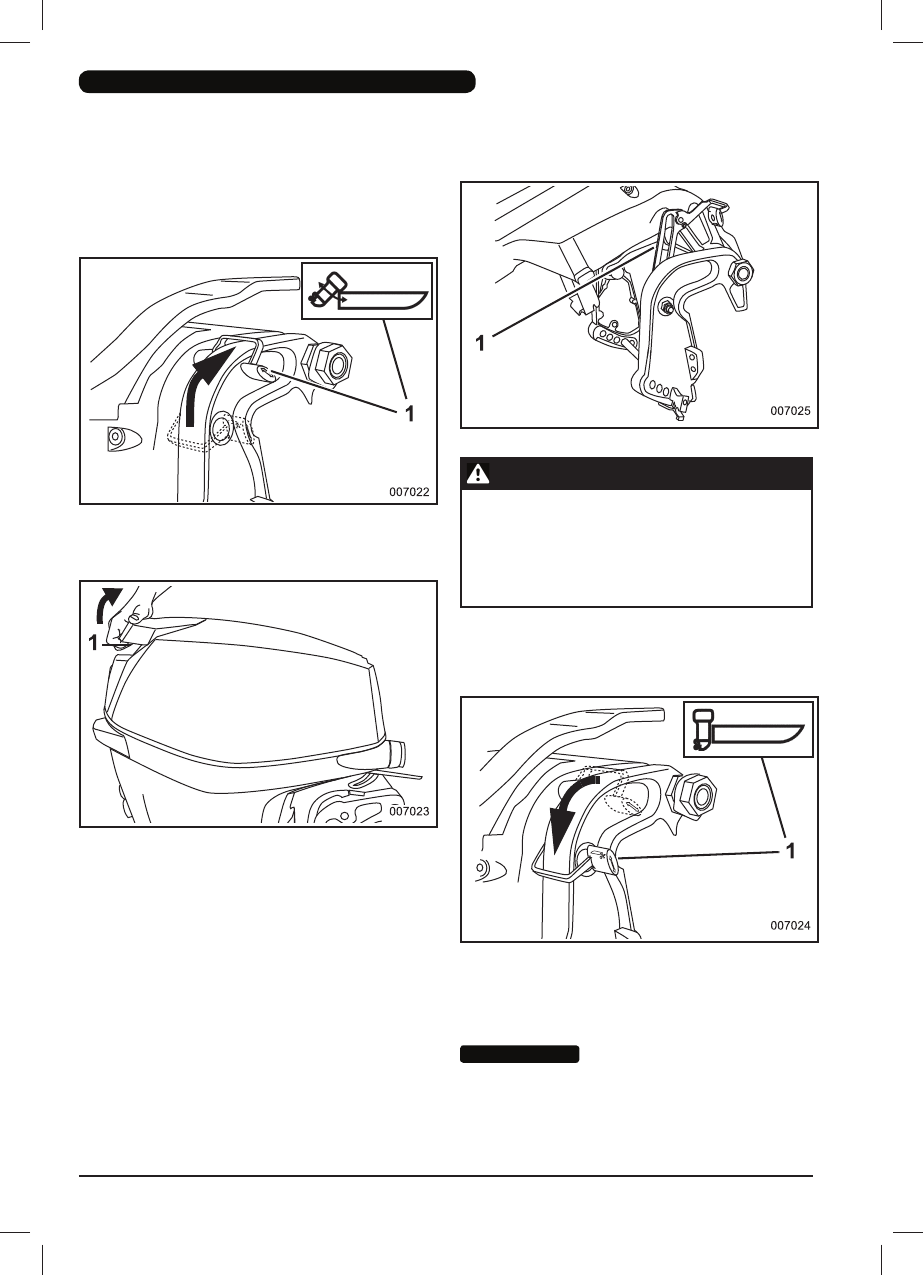 1

007022

1

007023

1

007025

1

007024