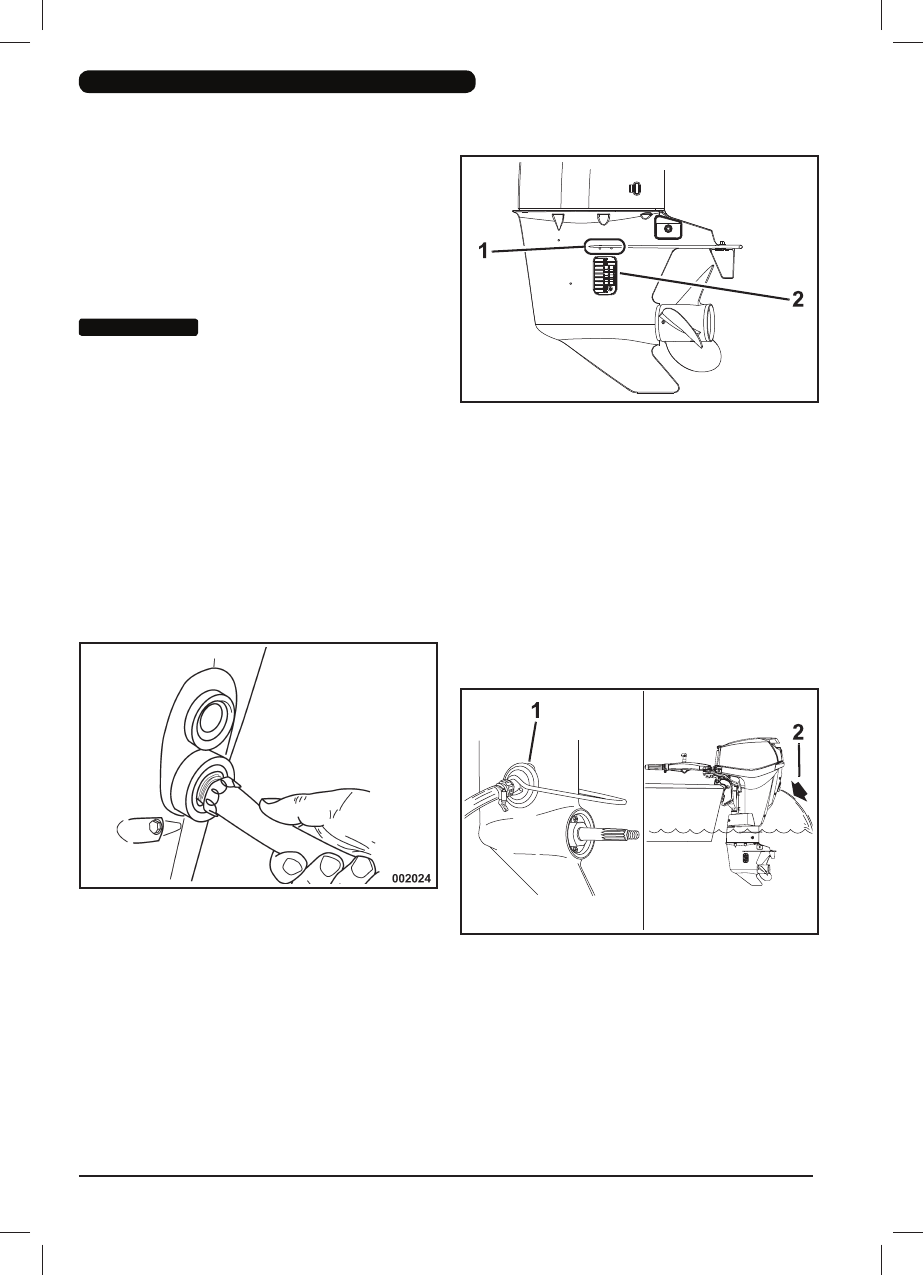 1
2

002024

1
2