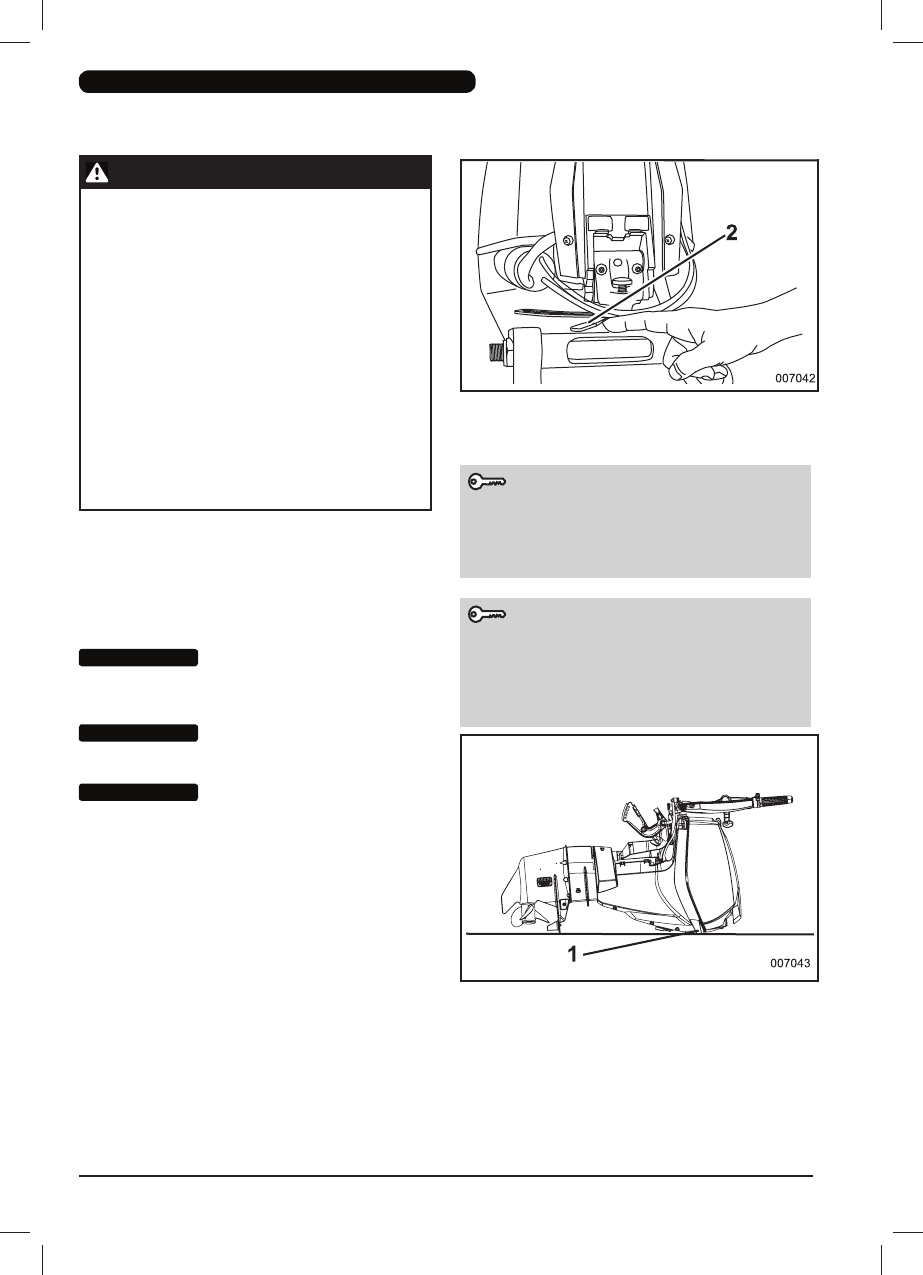 2

007042

1

007043