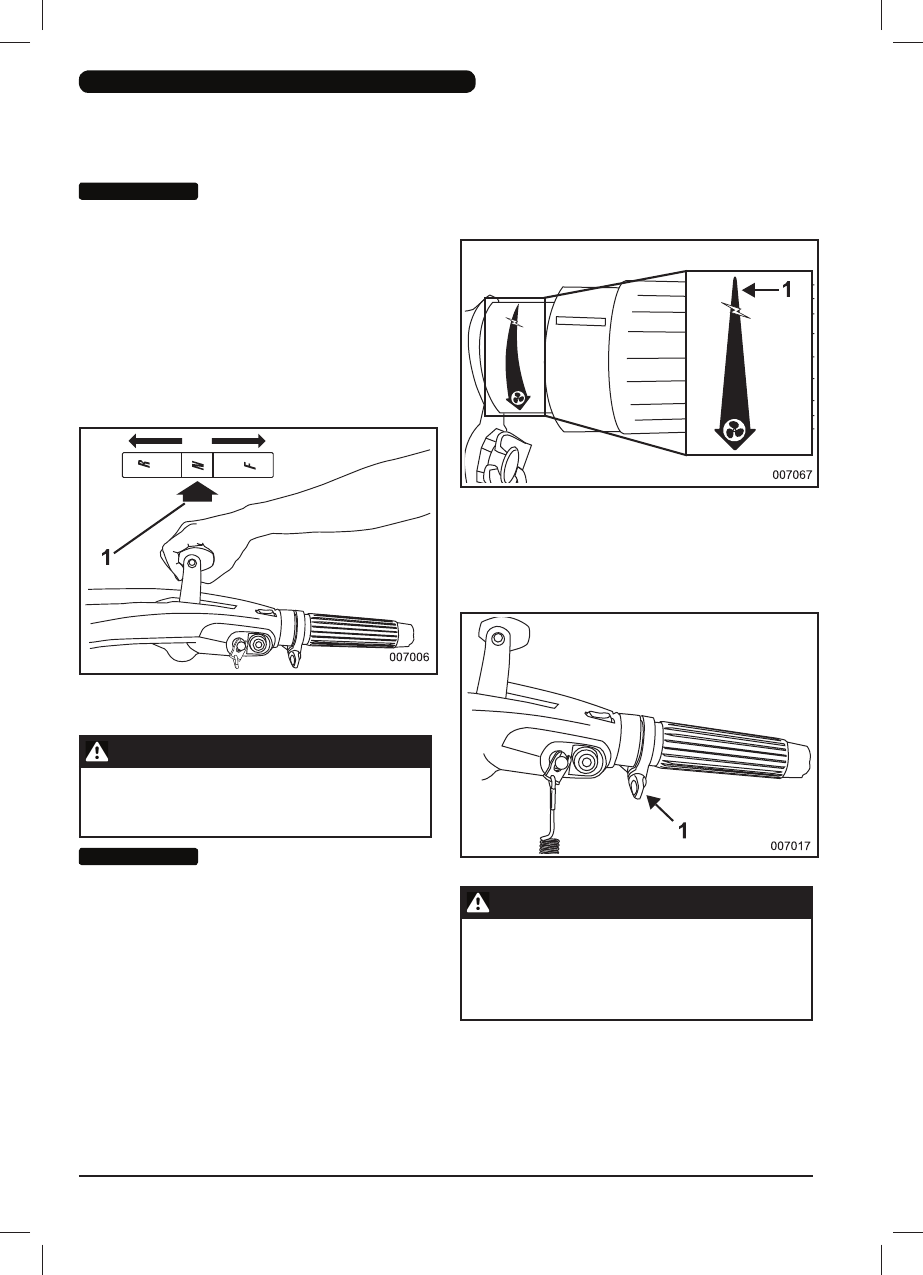 R N F

1

007006

1

007067

1

007017