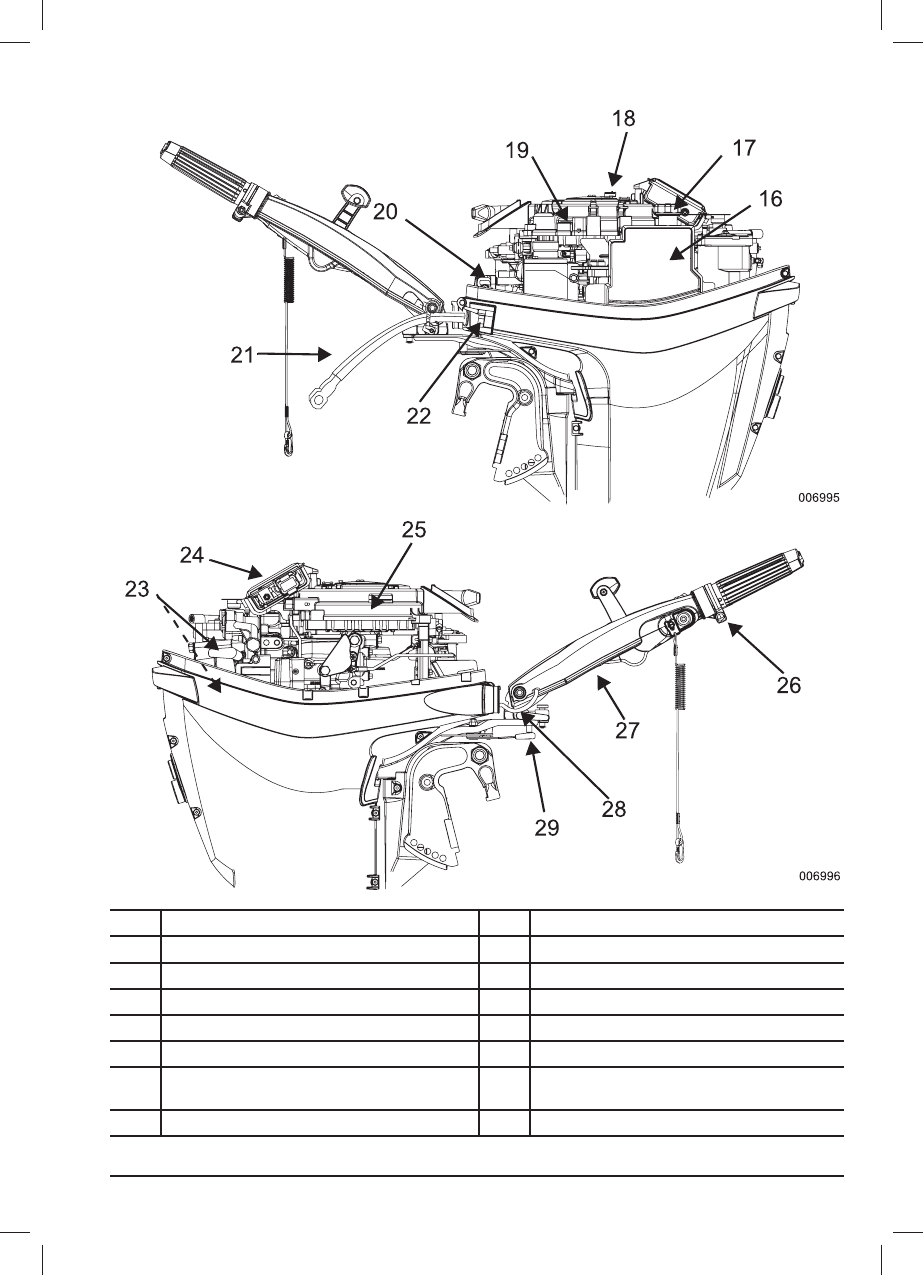 18
19
17
20
16
21
22
006995

25
24
23
26
27
28
29
006996