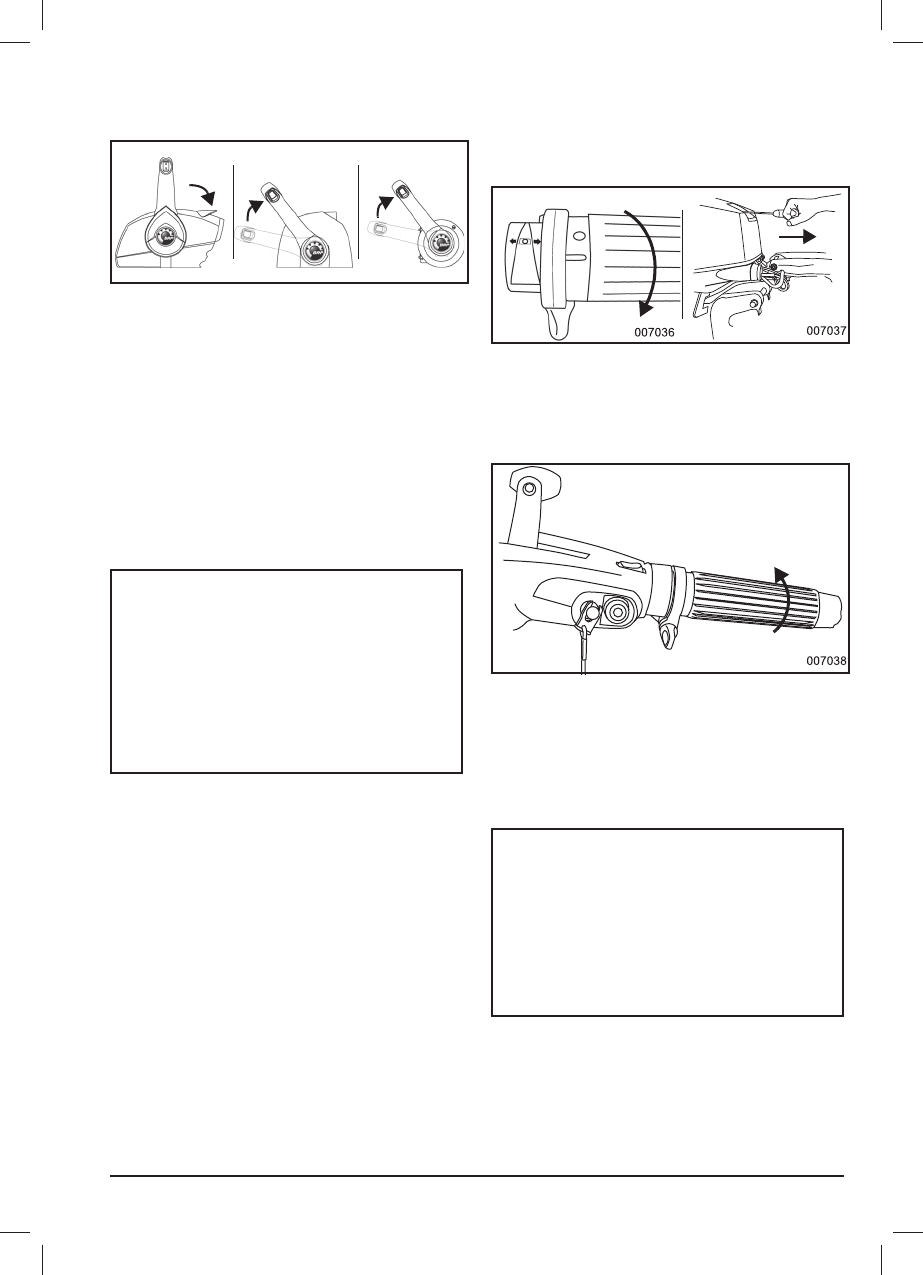 007036

007037

007038