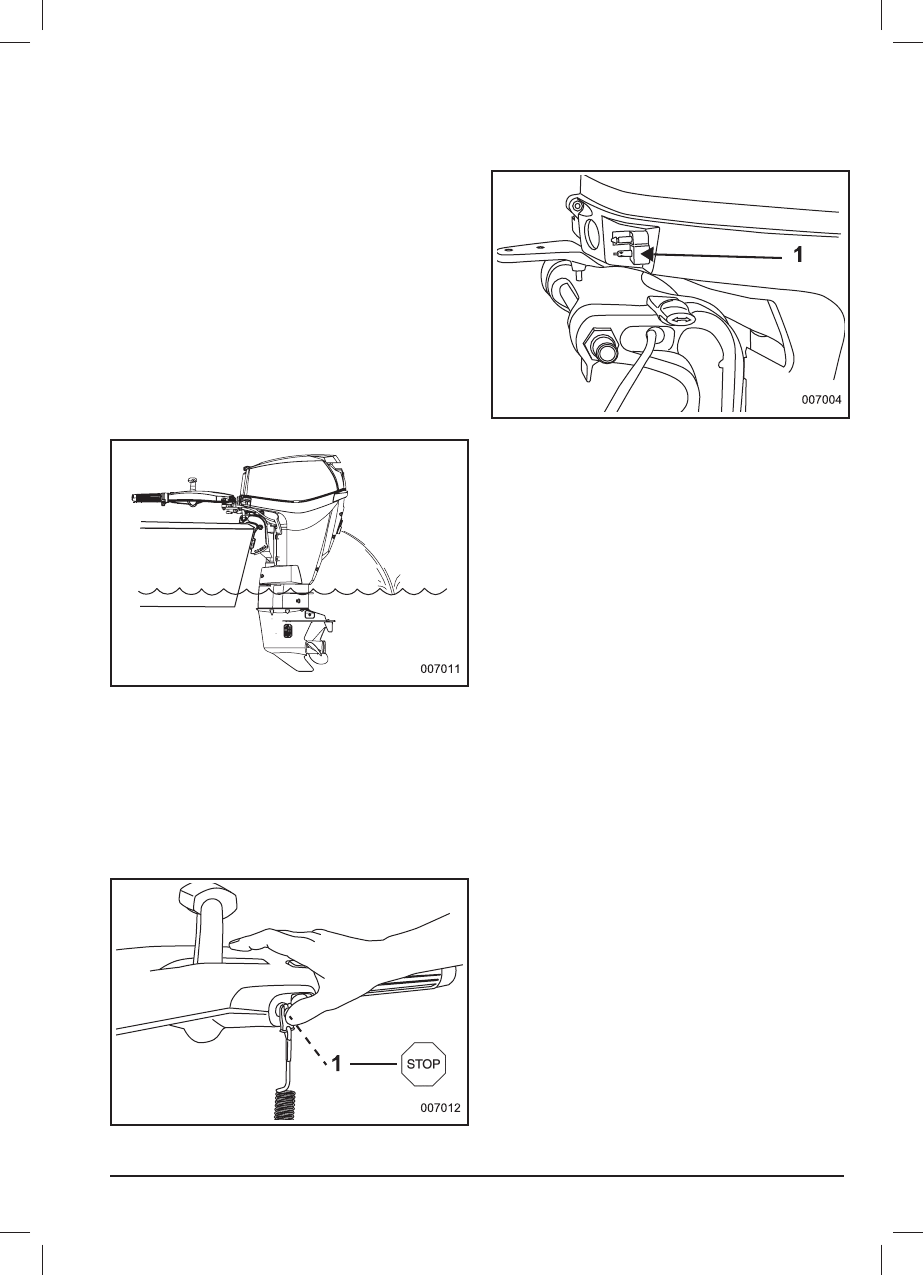 1

007004

007011

1

STOP

007012