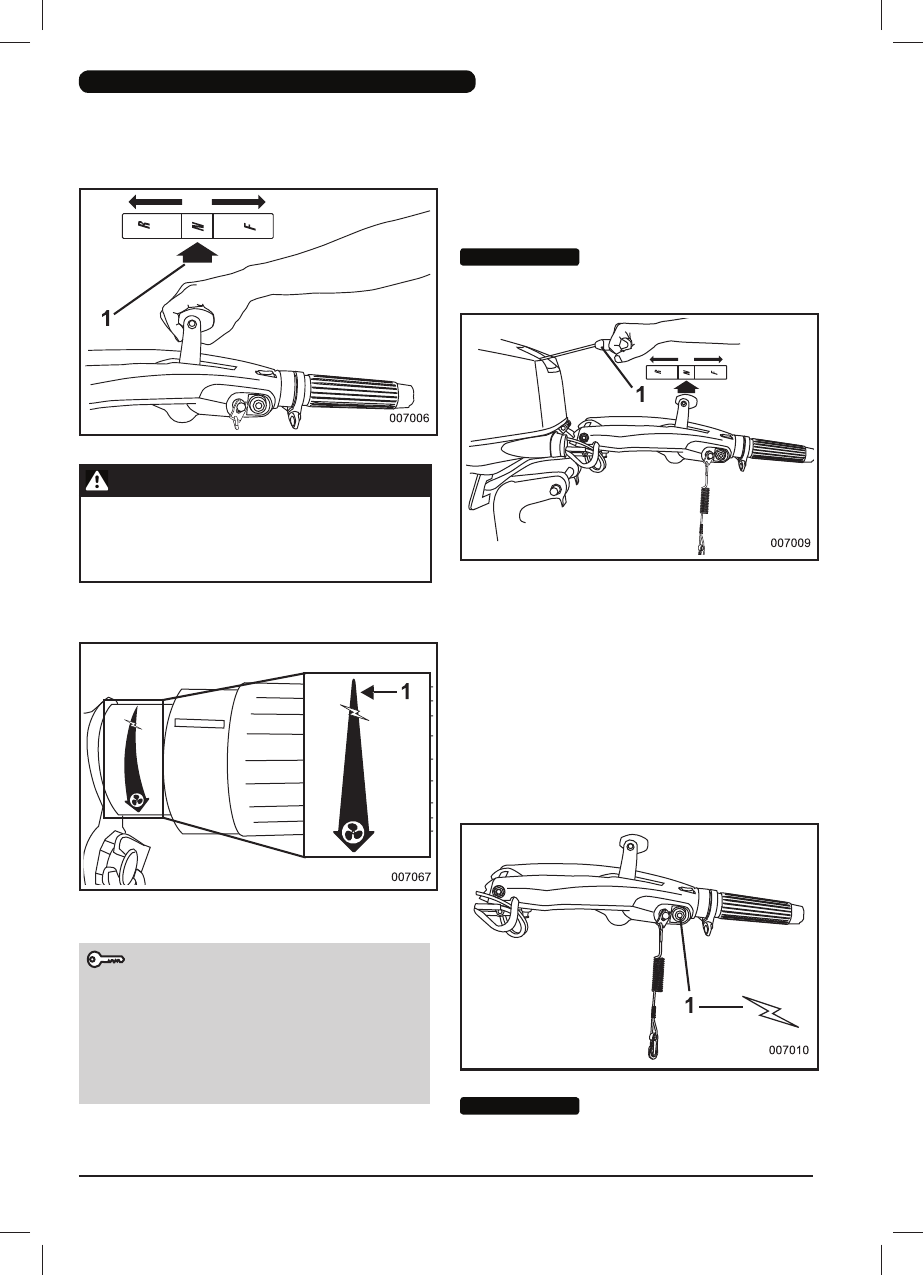 R N F

1

007006

1

007067

R N F

1

007009

1

007010