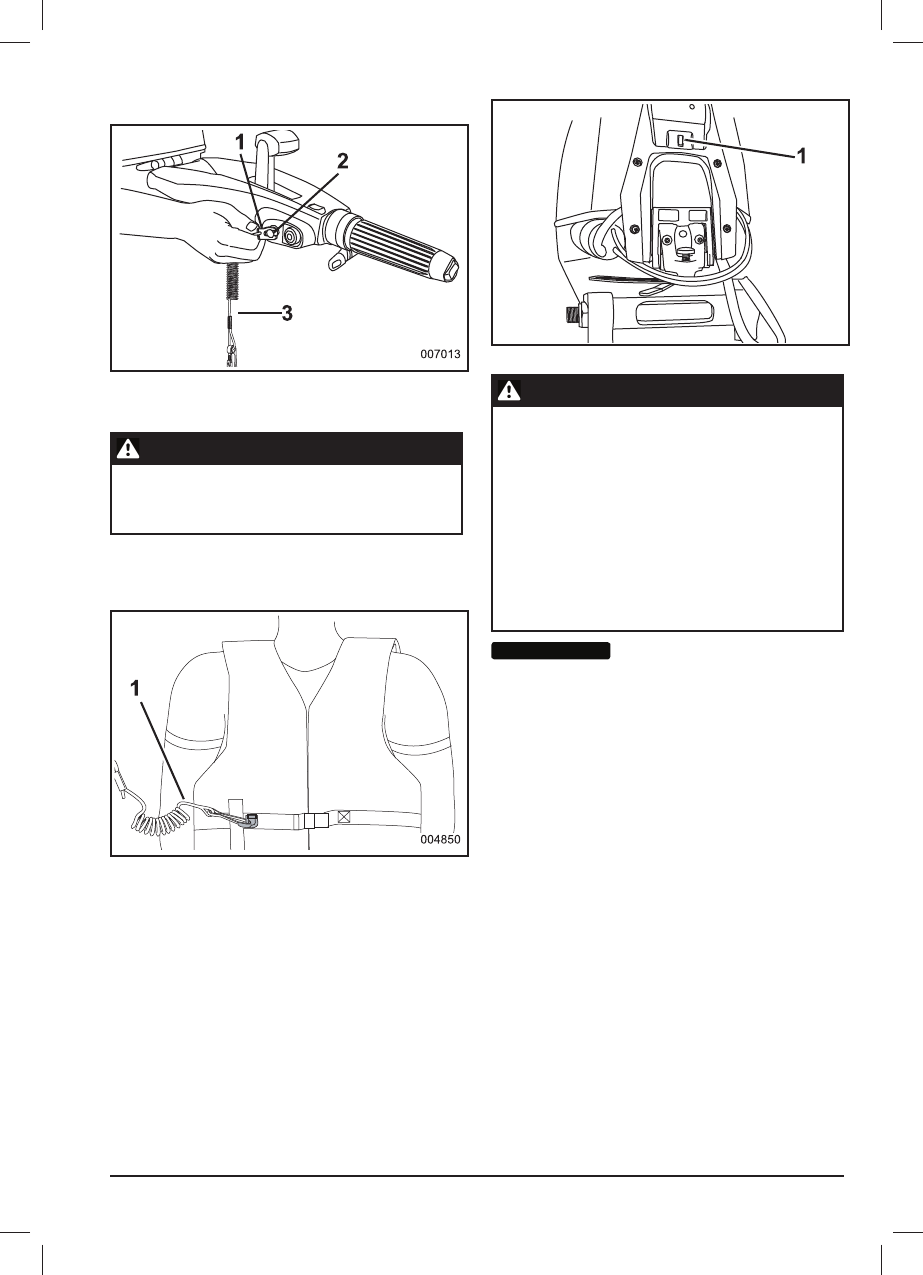 1
2
3
007013

1
004850

1