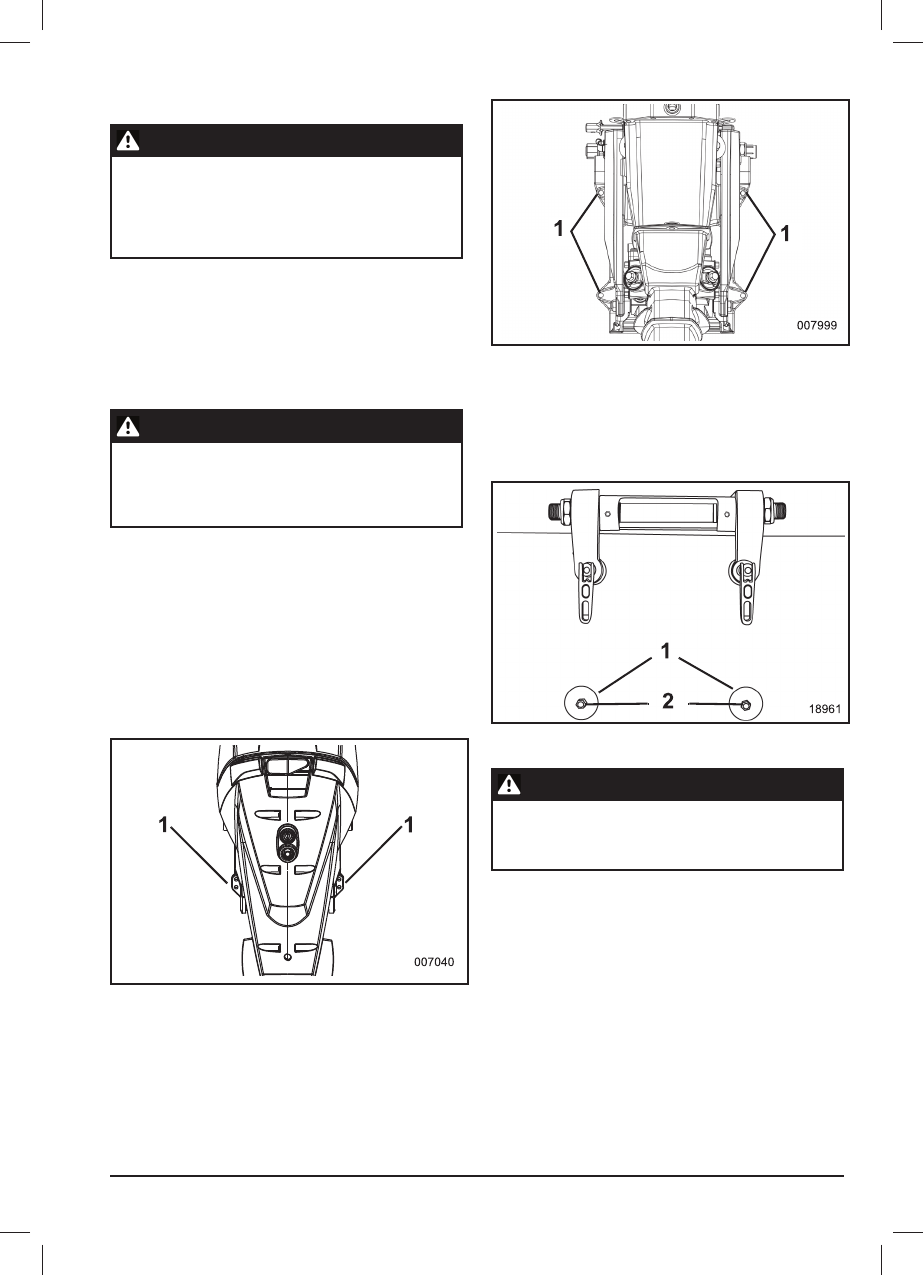 1
1
007999

1
2
18961

1
1
007040