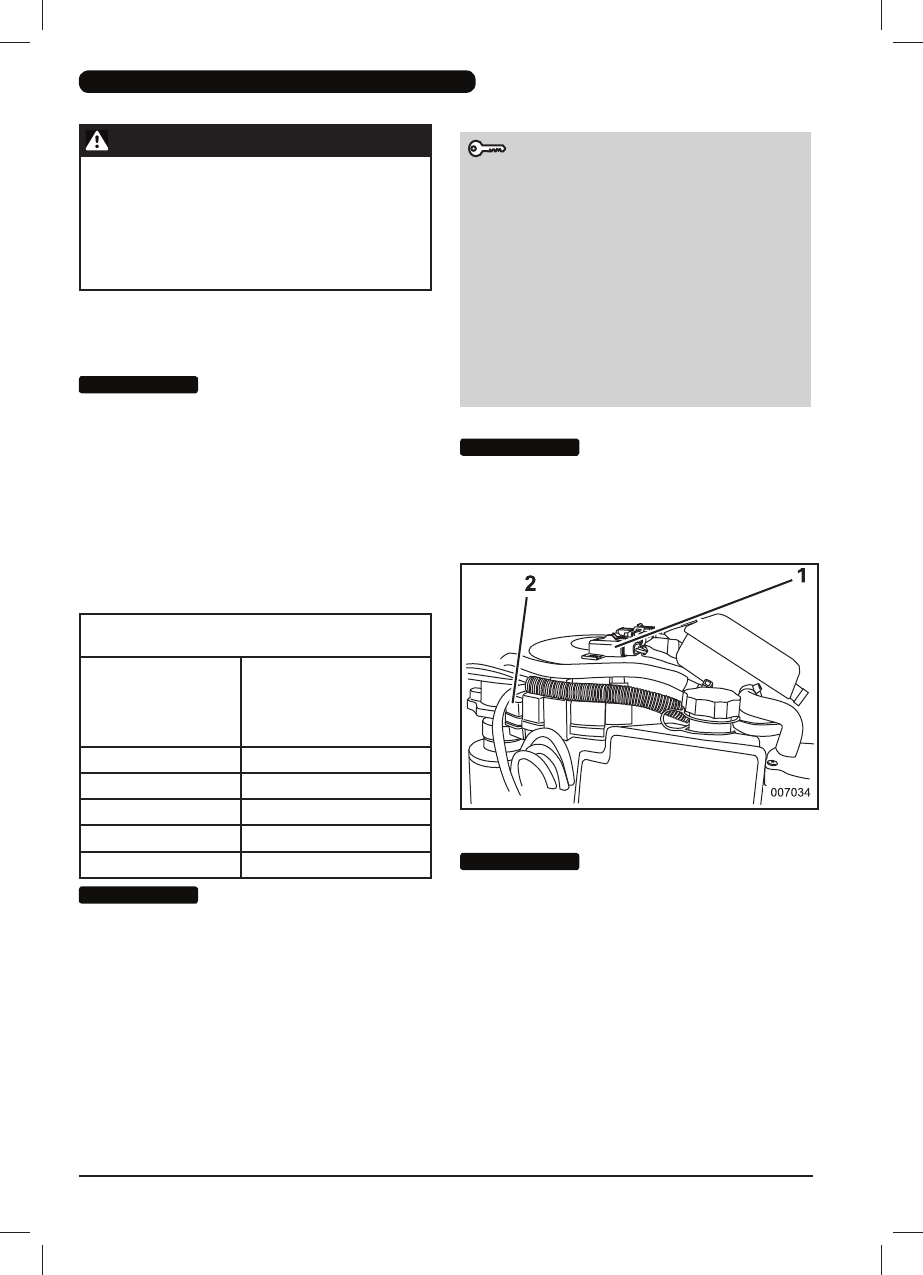 2

1

007034