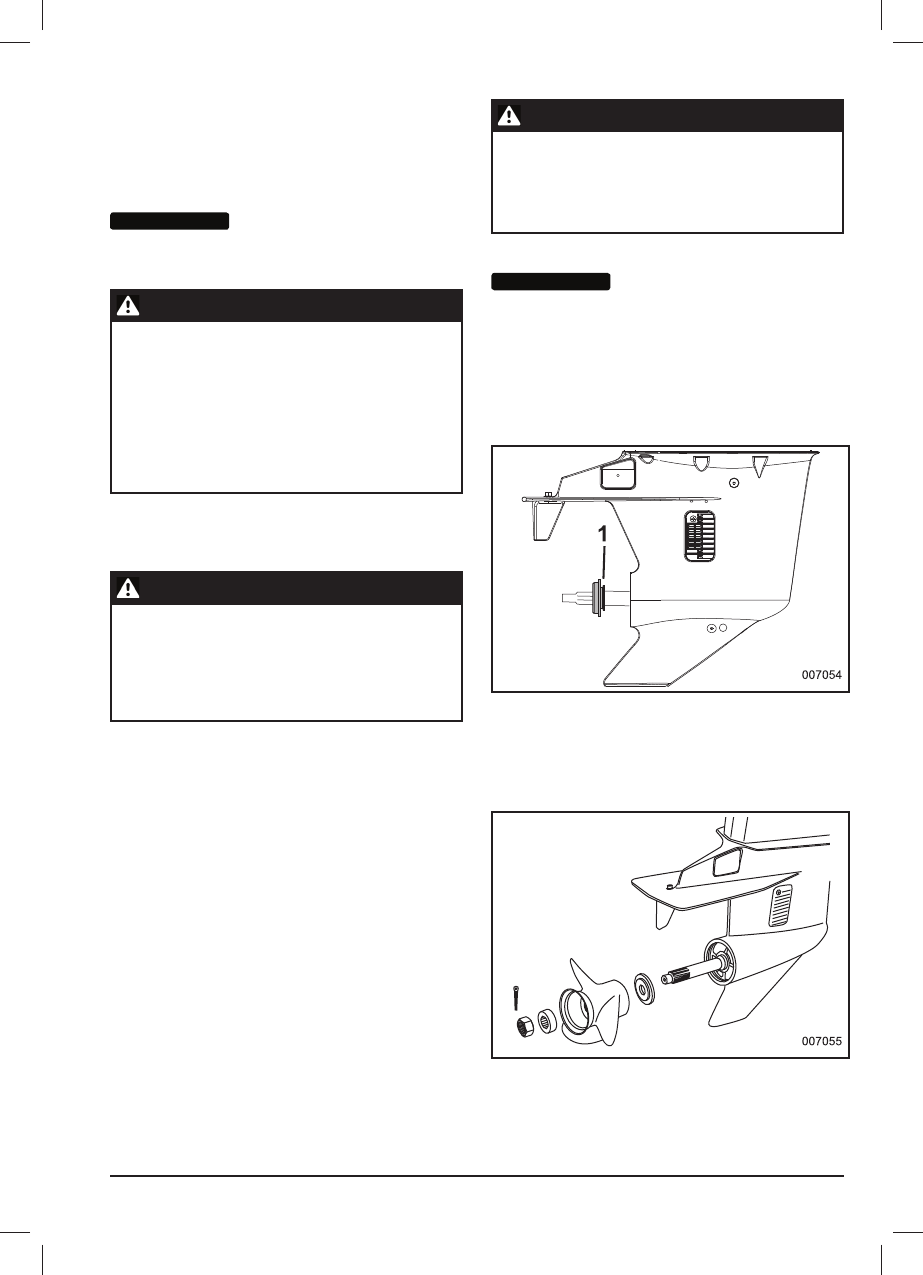 1

007054

007055