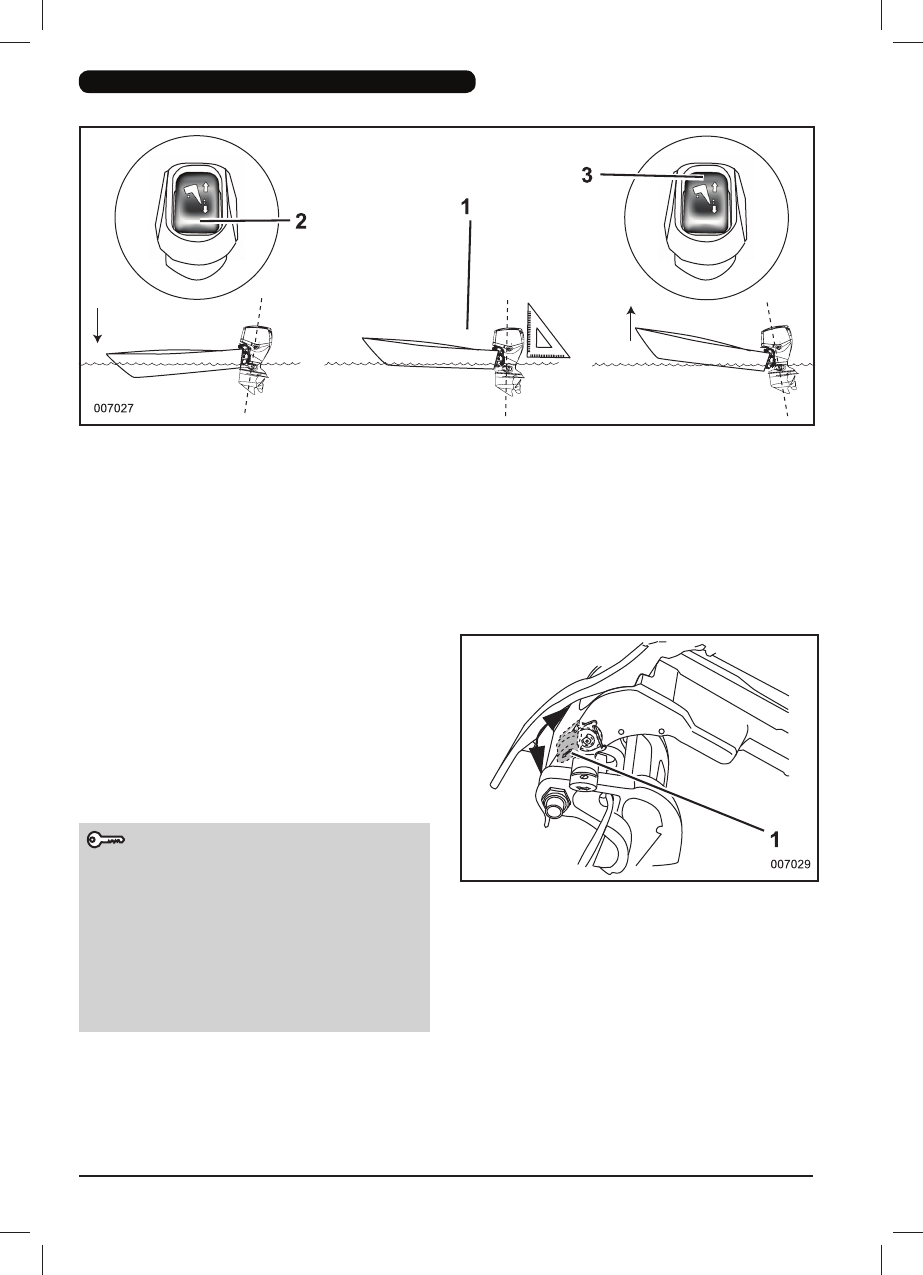 2

1

3

007027

1

007029