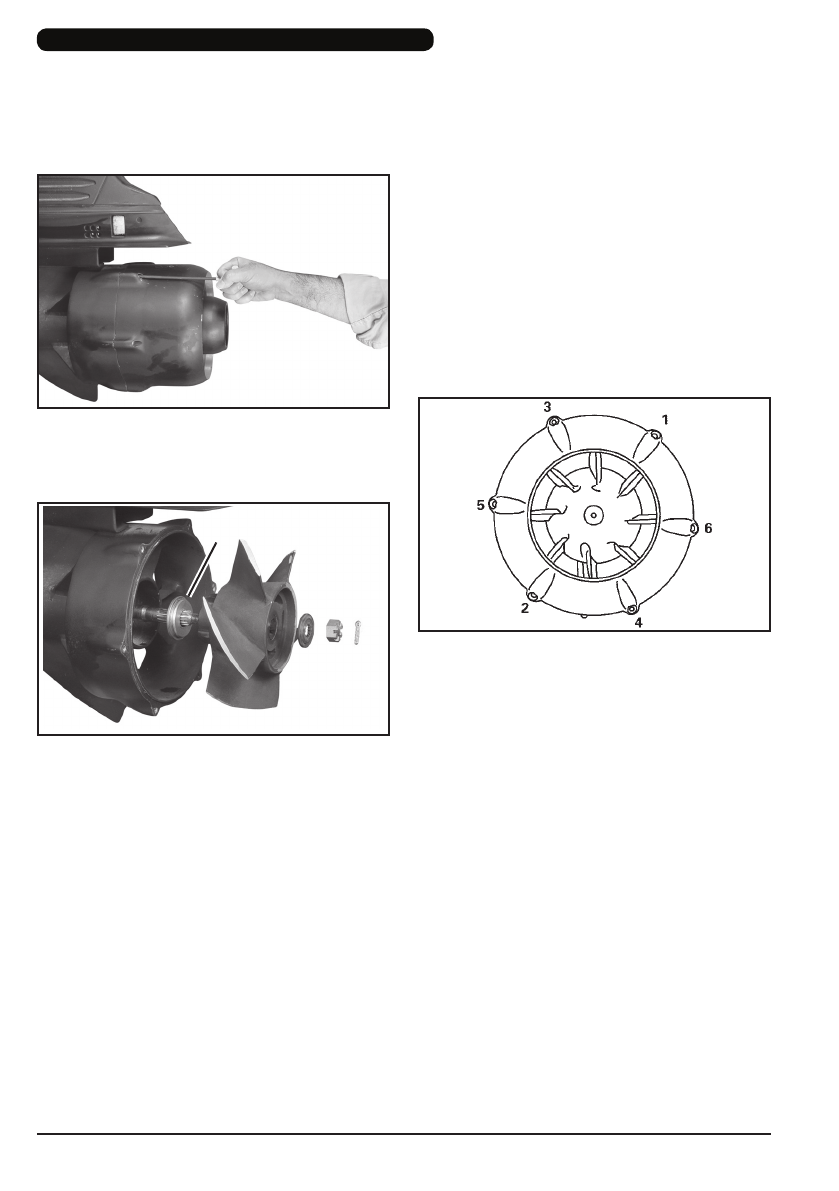 3

1

5

6

2

4