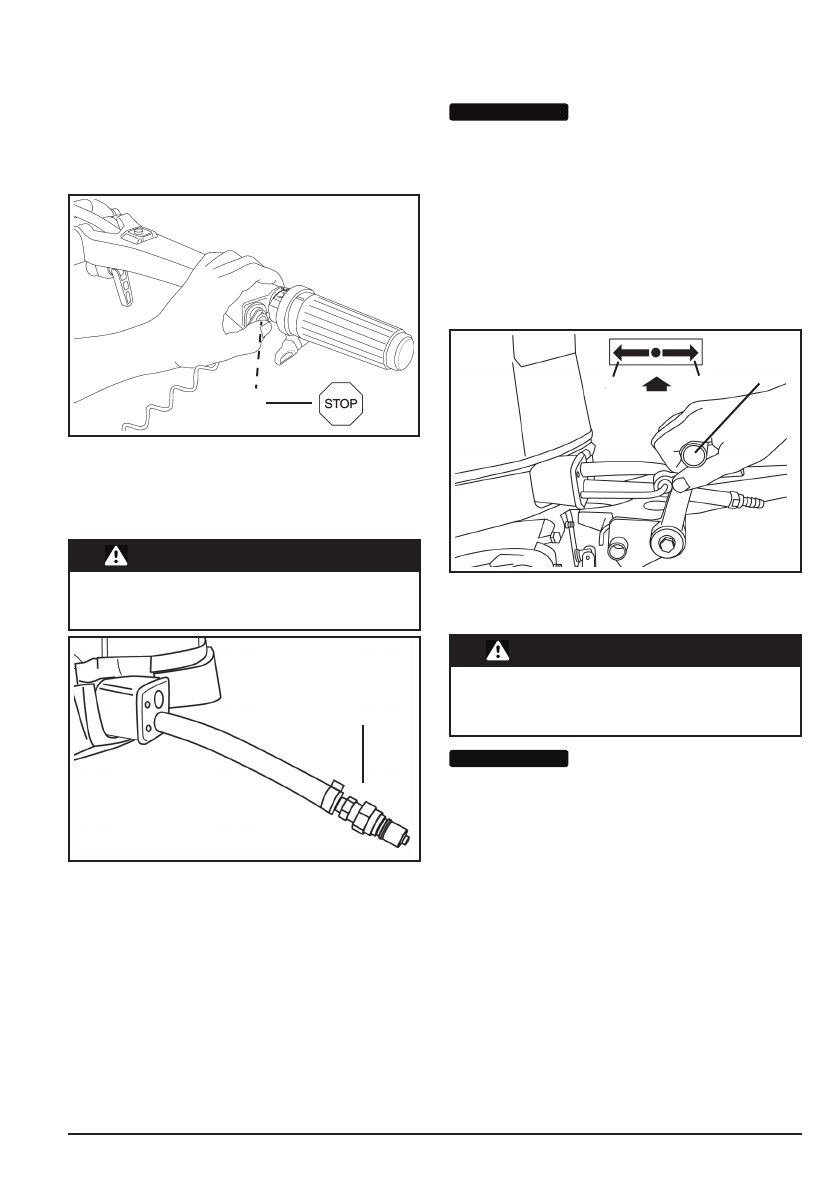 STOP