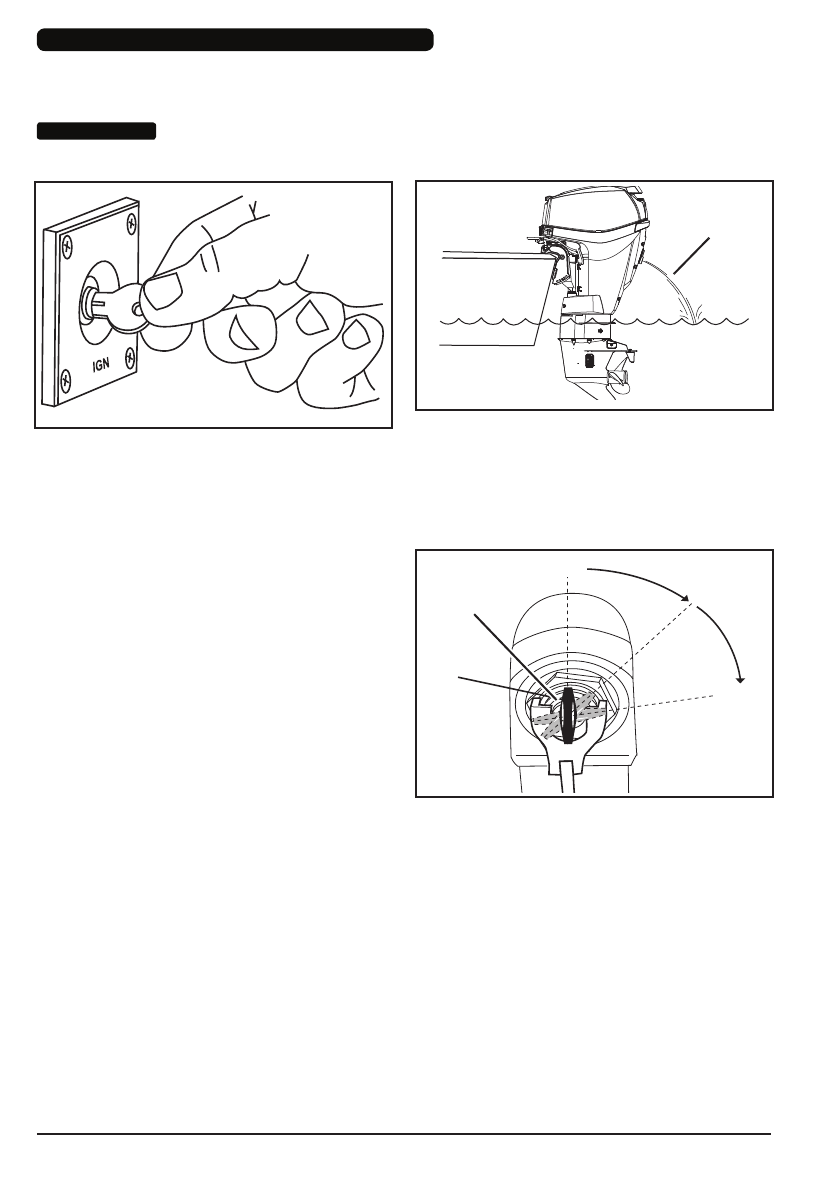 IGN