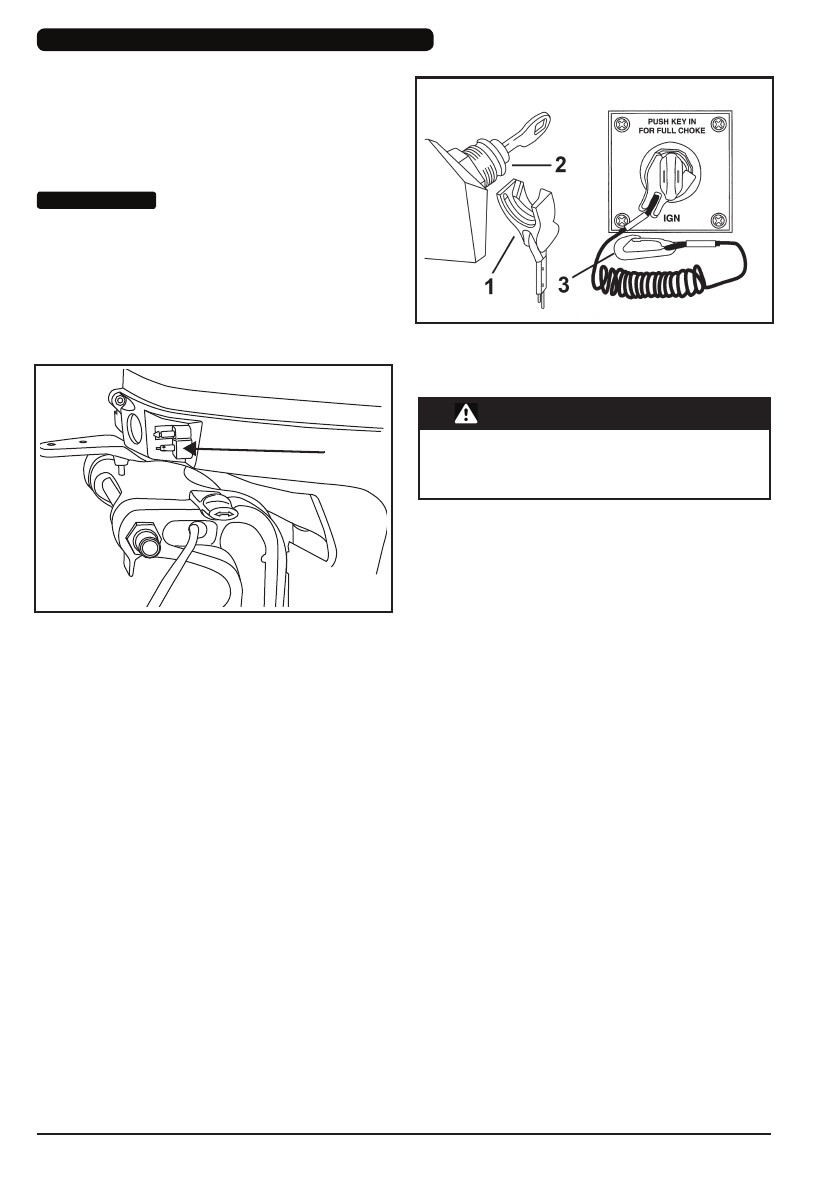 PUSH KEY IN
FOR FULL CHOKE

IGN

2

1

3