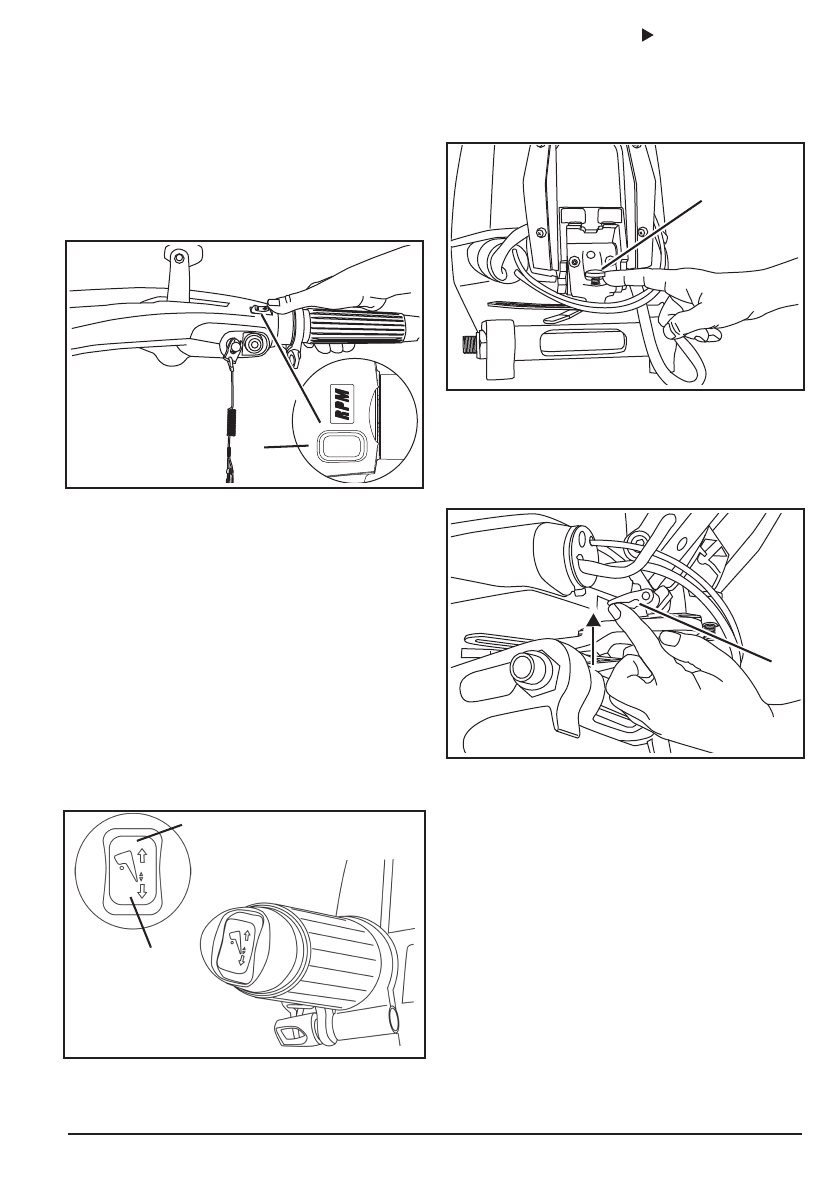 RPM