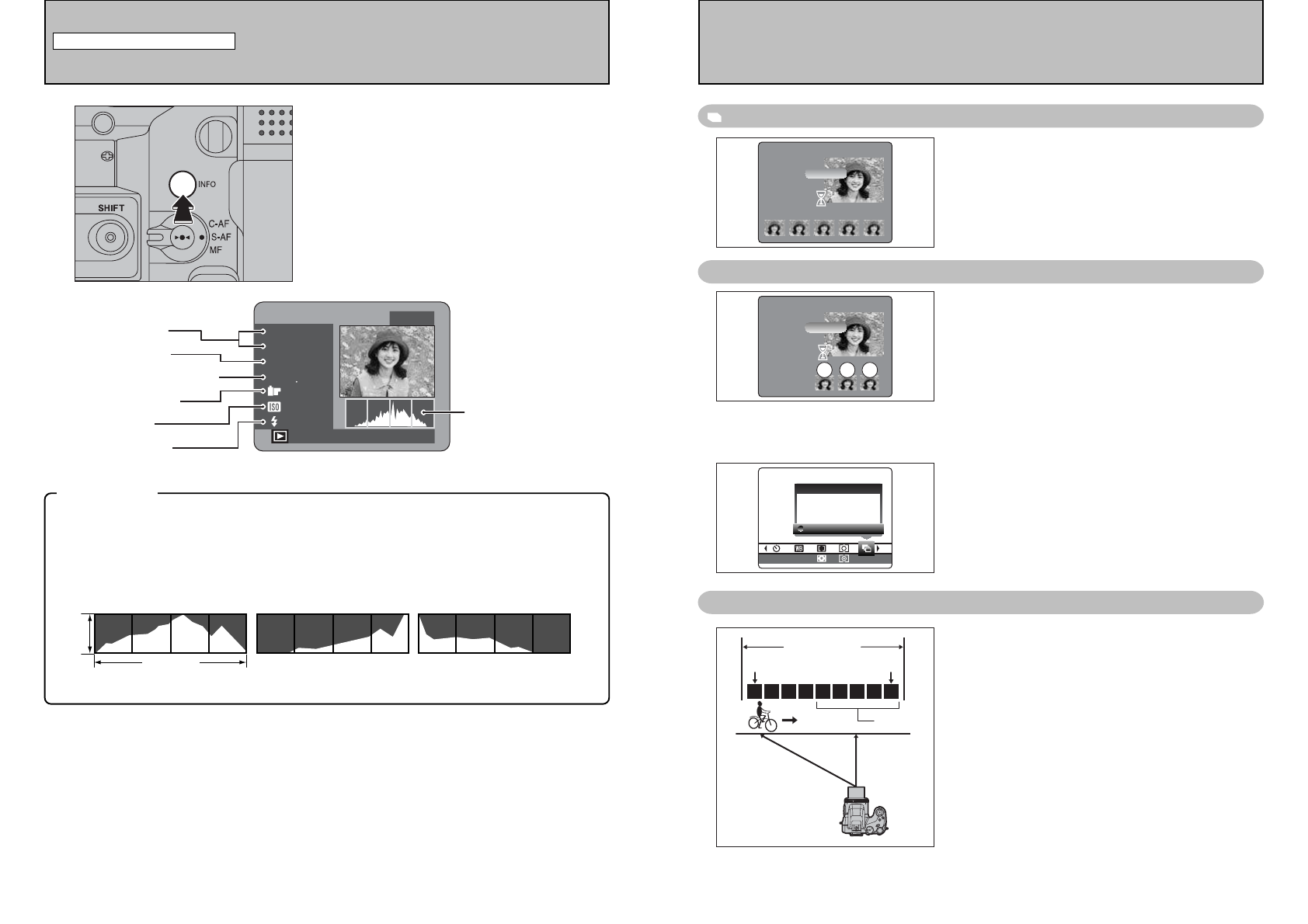 INFO

SHIFT

C-AF
S-AF
MF

ISO