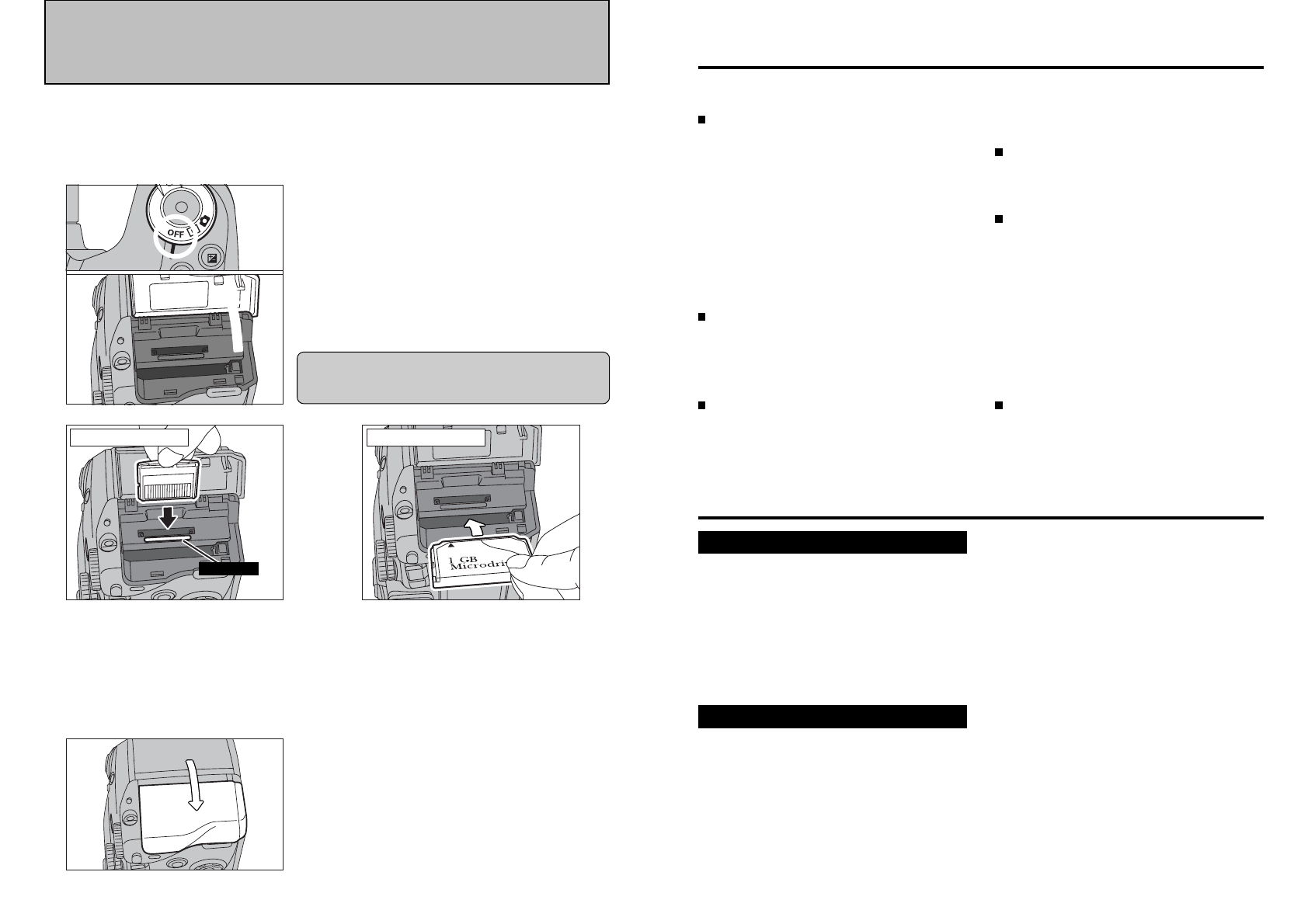 OFF

1 GB
Microdri