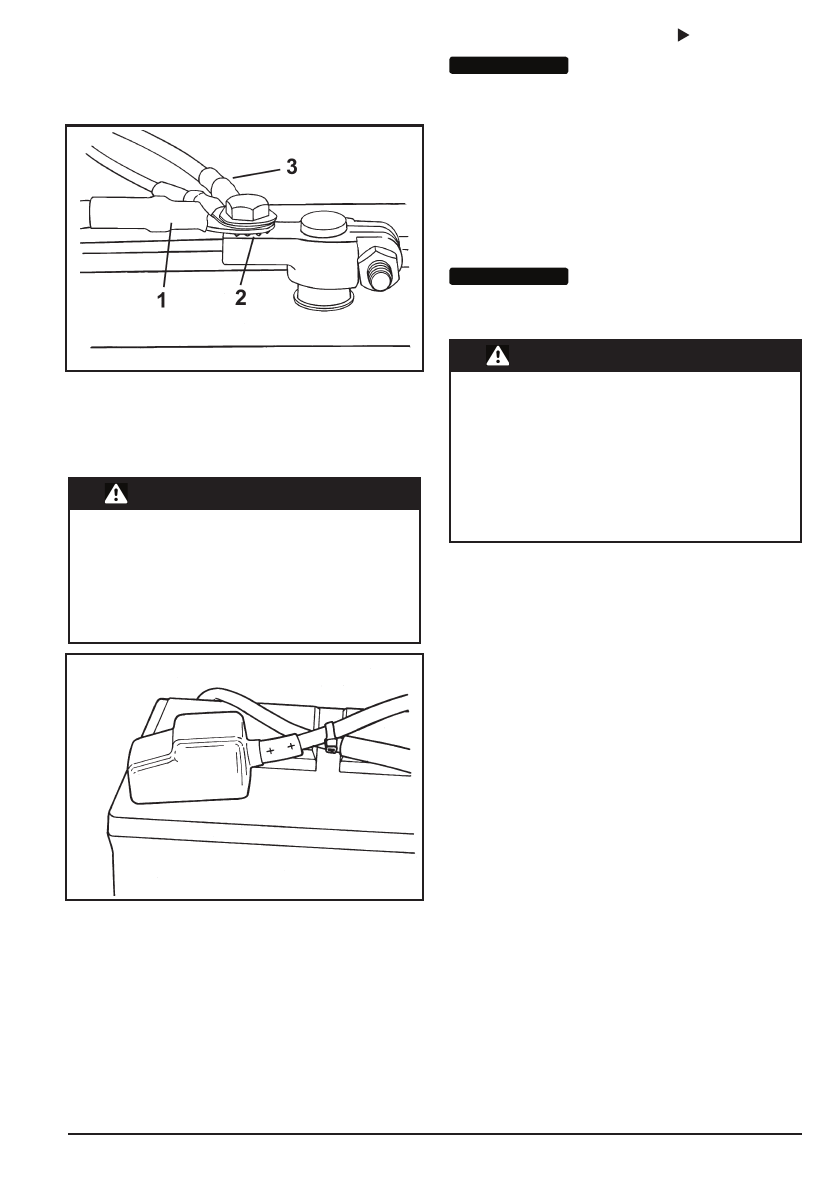 3

1

2

+ +