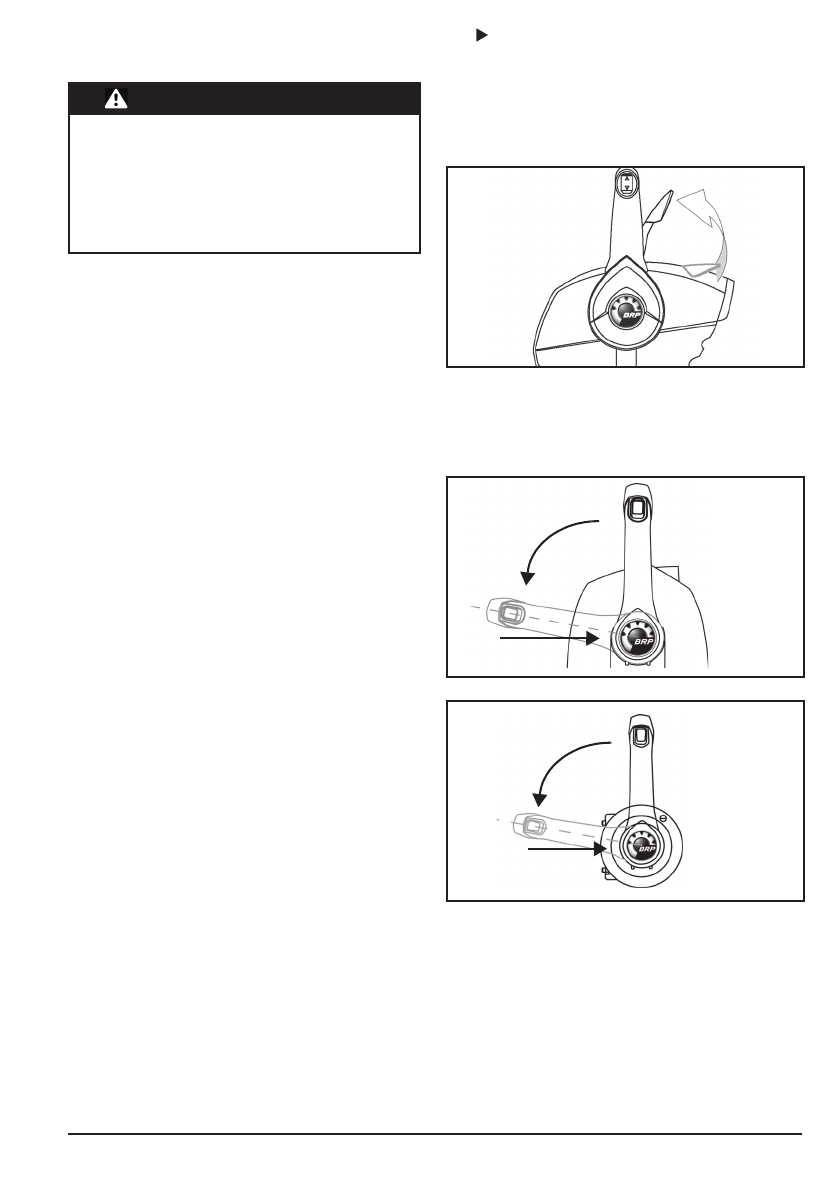 BRP
BRP
BRP