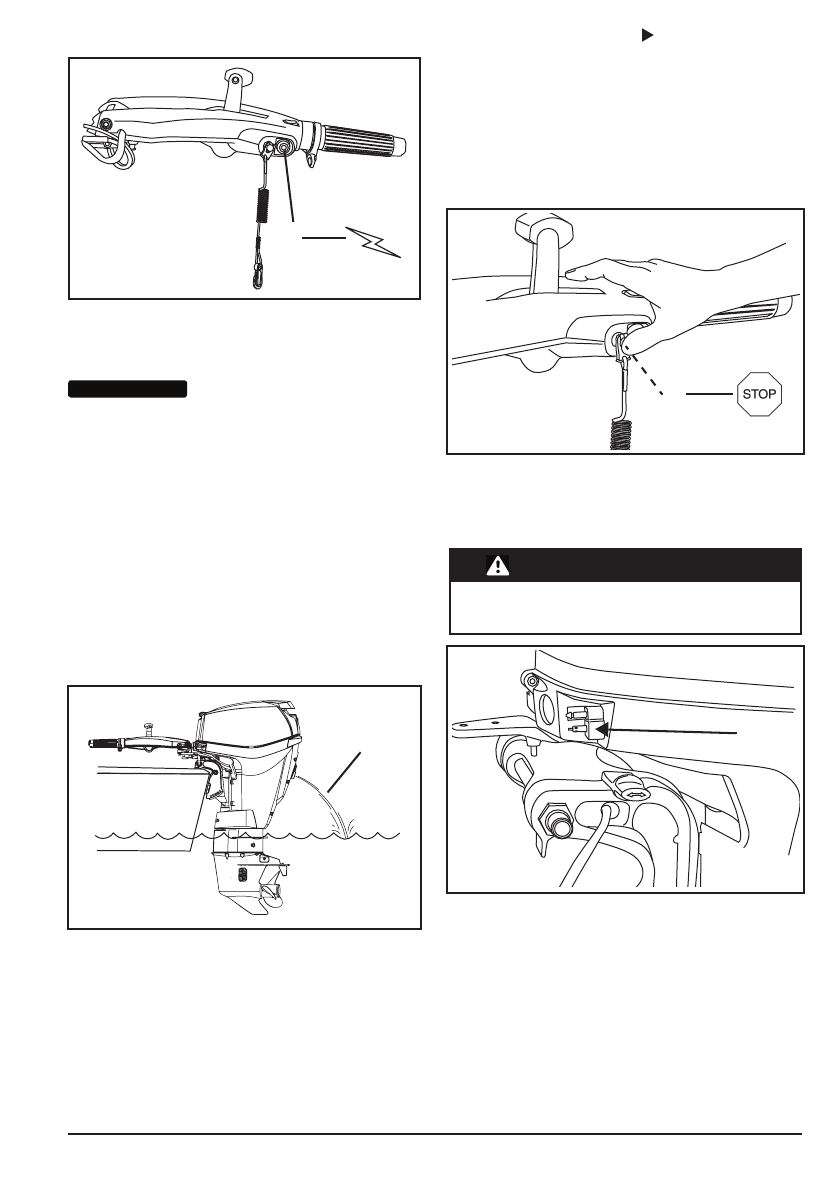 STOP