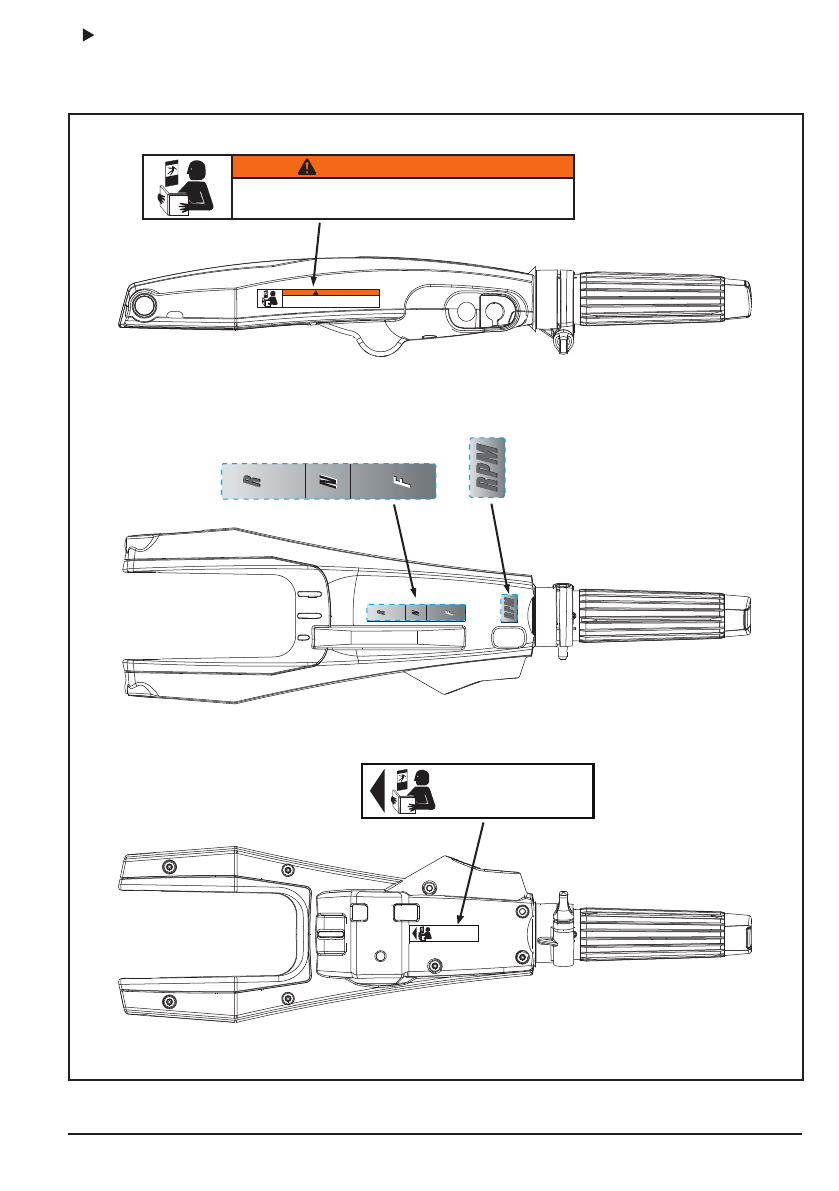 R N F

RPM