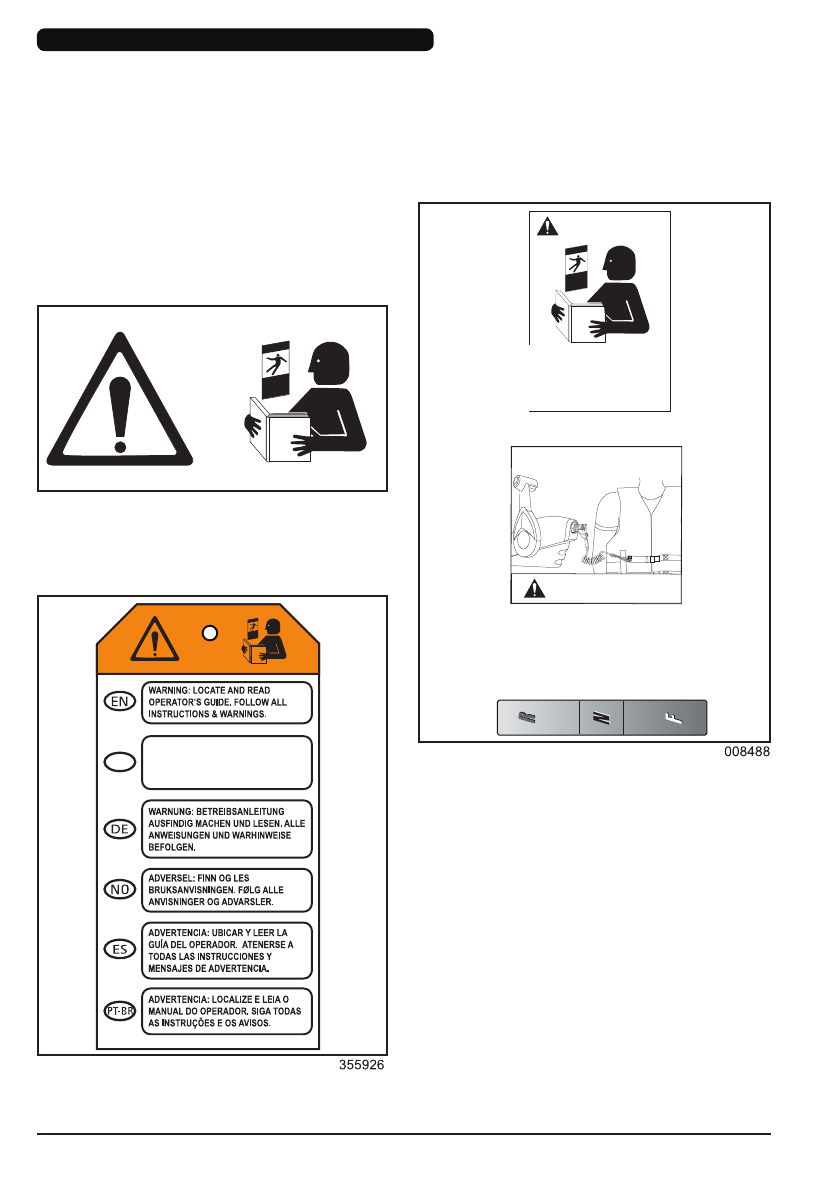 EN
WARNING: LOCATE AND READ OPERATOR'S GUIDE. FOLLOW ALL INSTRUCTIONS & WARNINGS.

DE
WARNUNG: BETREIBSANLEITUNG AUSFINDIG MACHEN UND LESEN. ALLE ANWEISUNGEN UND WARHINWEISE BEFOLGEN.

NO
ADVERSEL: FINN OG LES BRUKSANVISNINGEN. FØLG ALLE ANVISNINGER OG ADVARSLER.

ES
ADVERTENCIA: UBICAR Y LEER LA GUÍA DEL OPERADOR. ATENERSE A TODAS LAS INSTRUCCIONES Y MENSAJES DE ADVERTENCIA.

PT-BR
ADVERTENCIA: LOCALIZE E LEIA O MANUAL DO OPERADOR. SIGA TODAS AS INSTRUÇÕES E OS AVISOS.

355926

008488