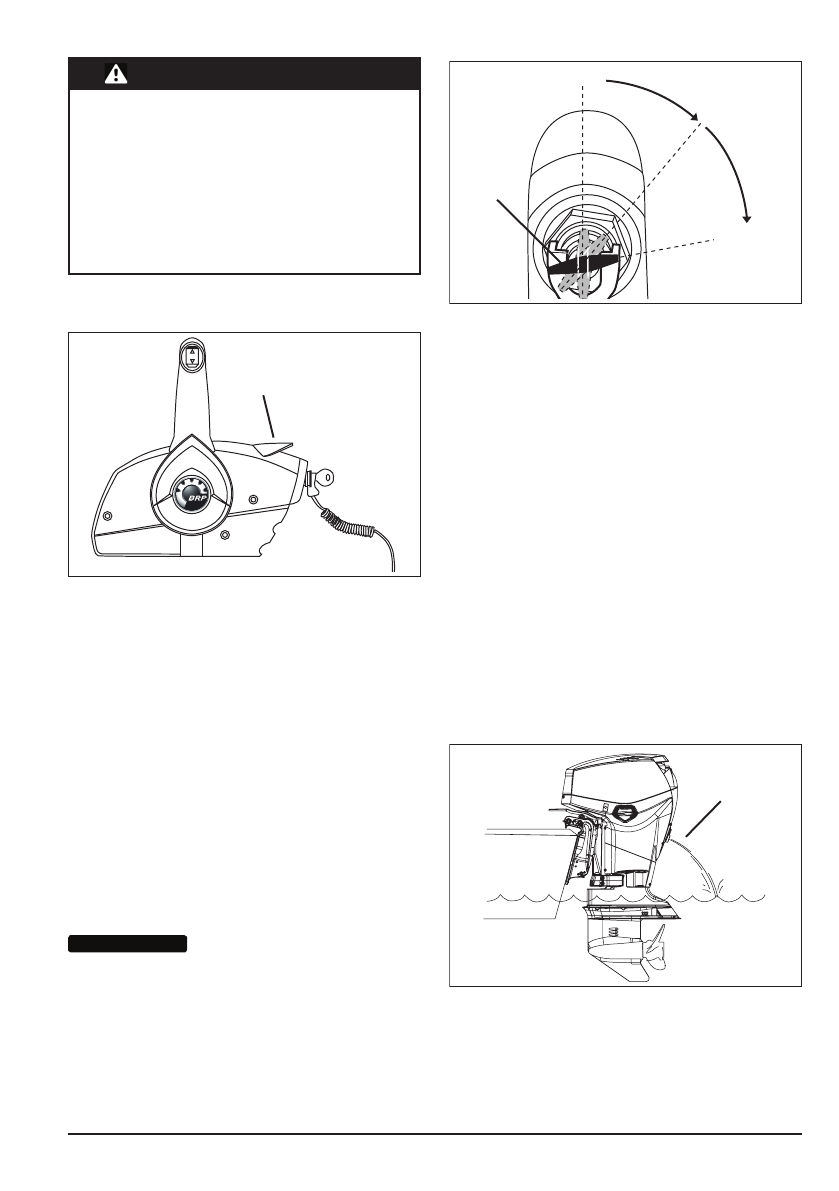 BRP