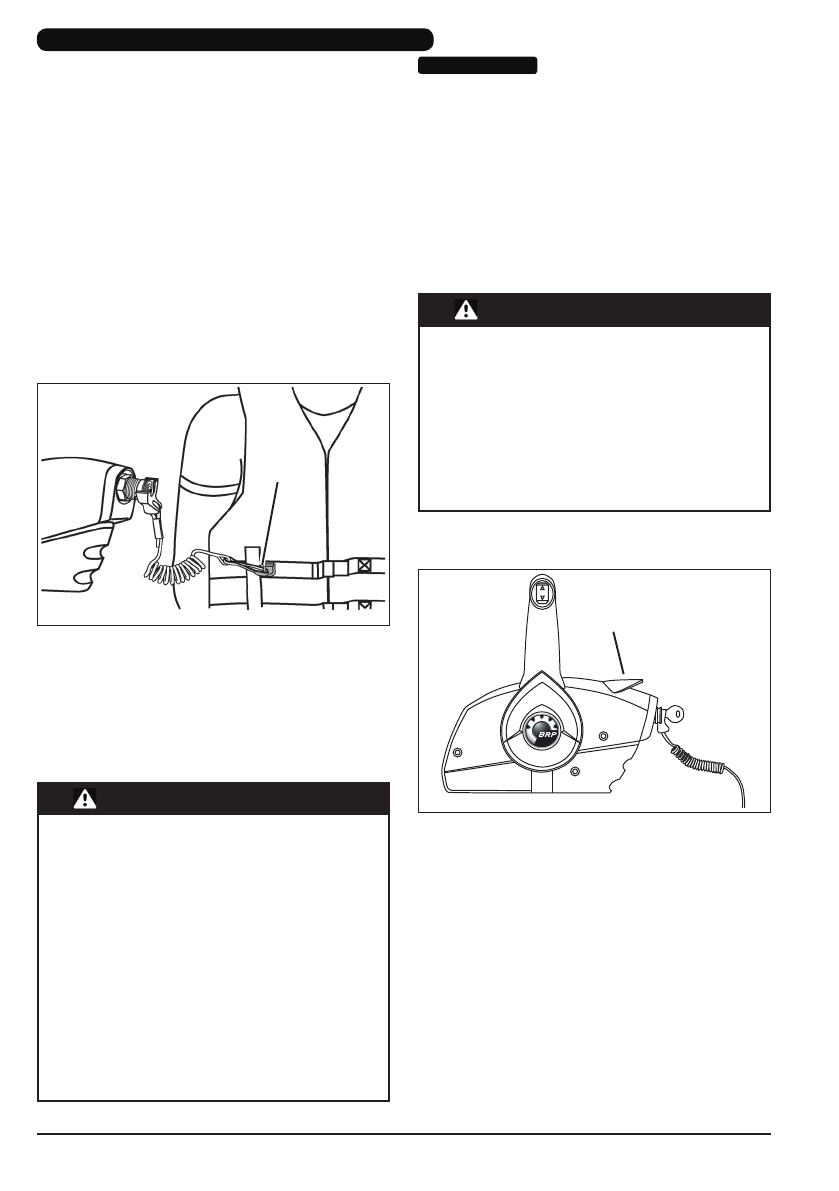 BRP