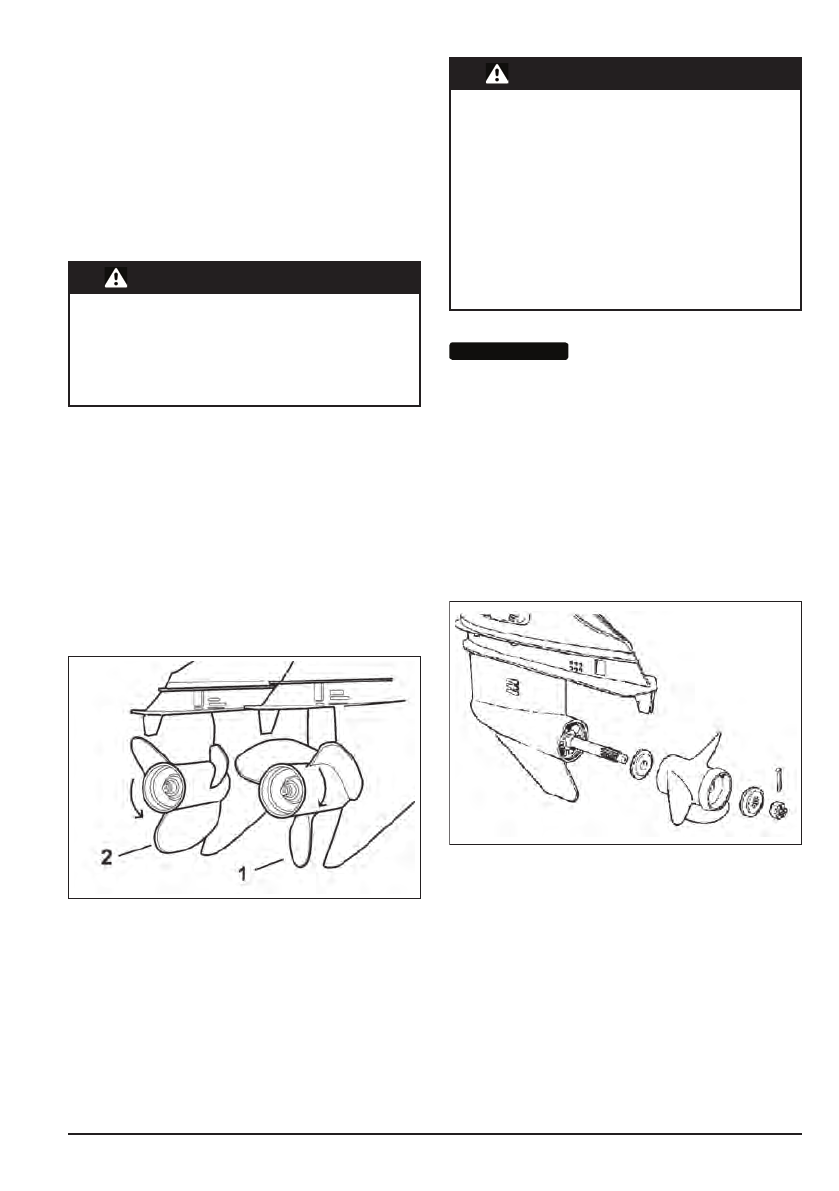 2

1