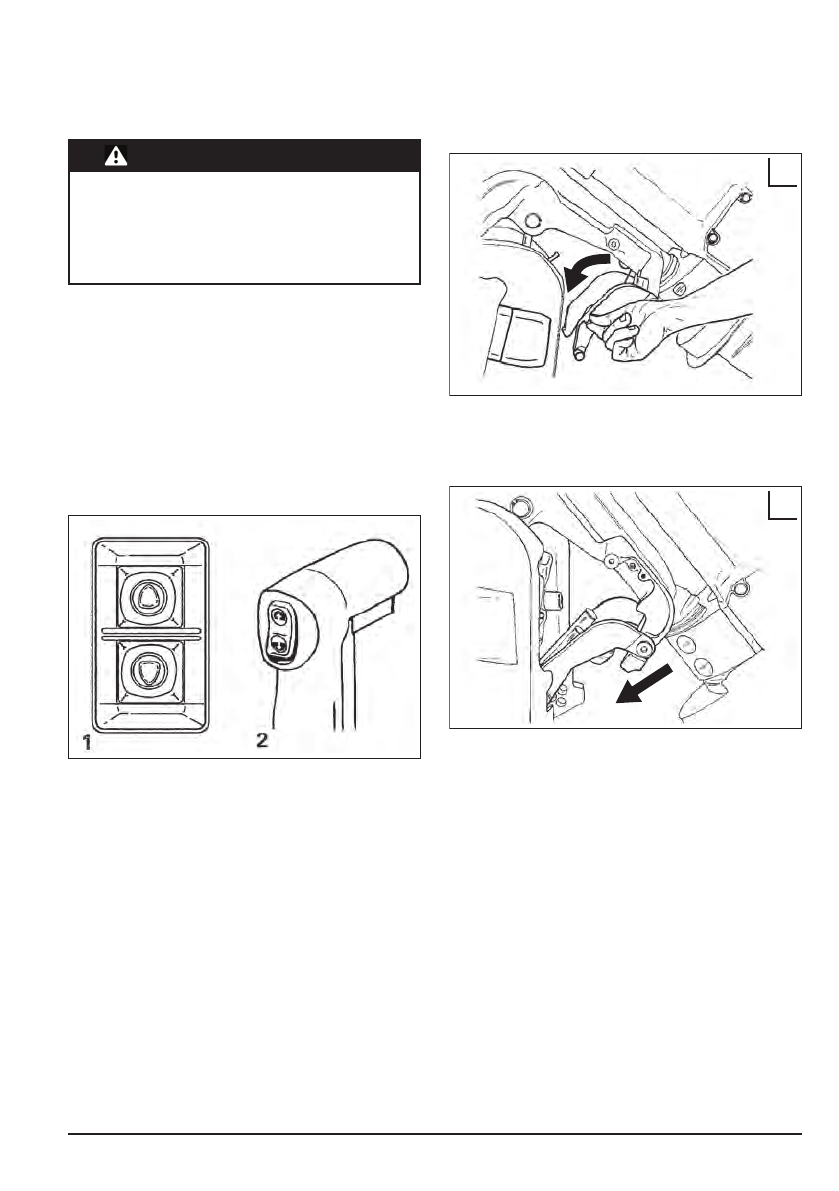 1

2