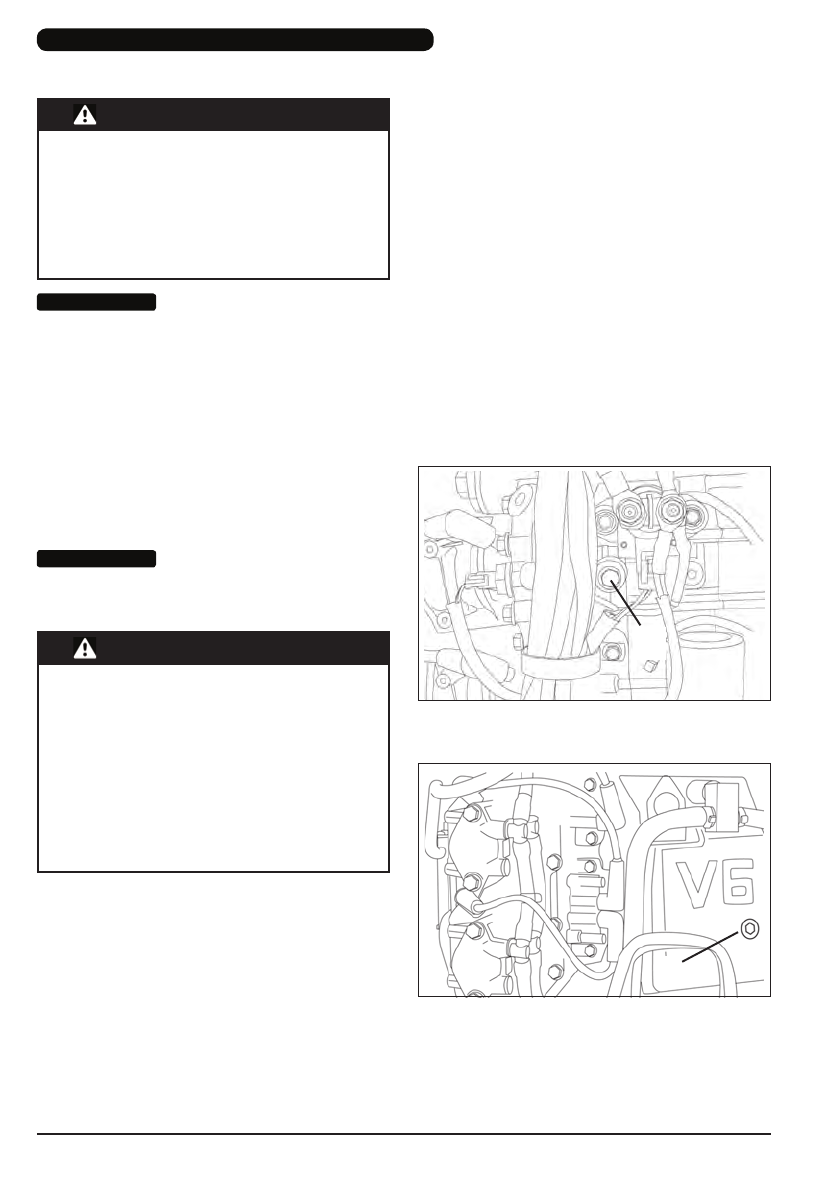 V6