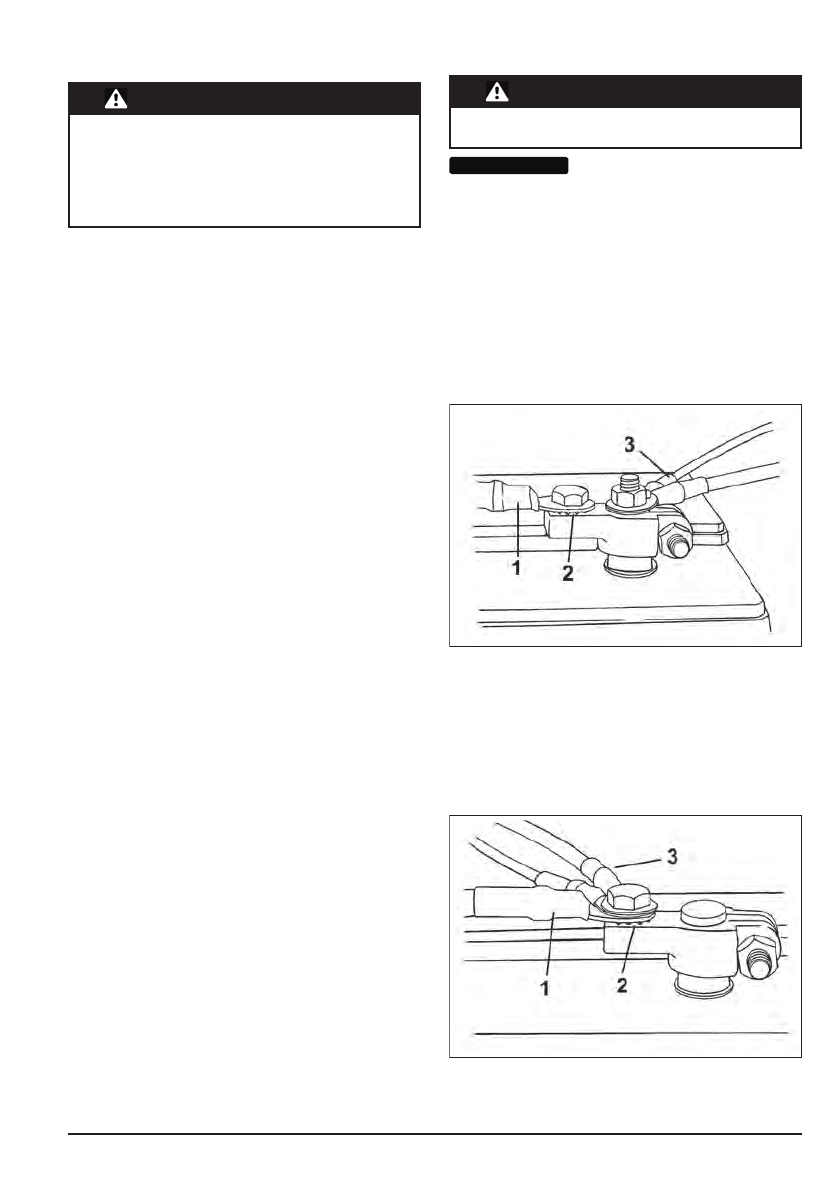 3
1
2

3
1
2