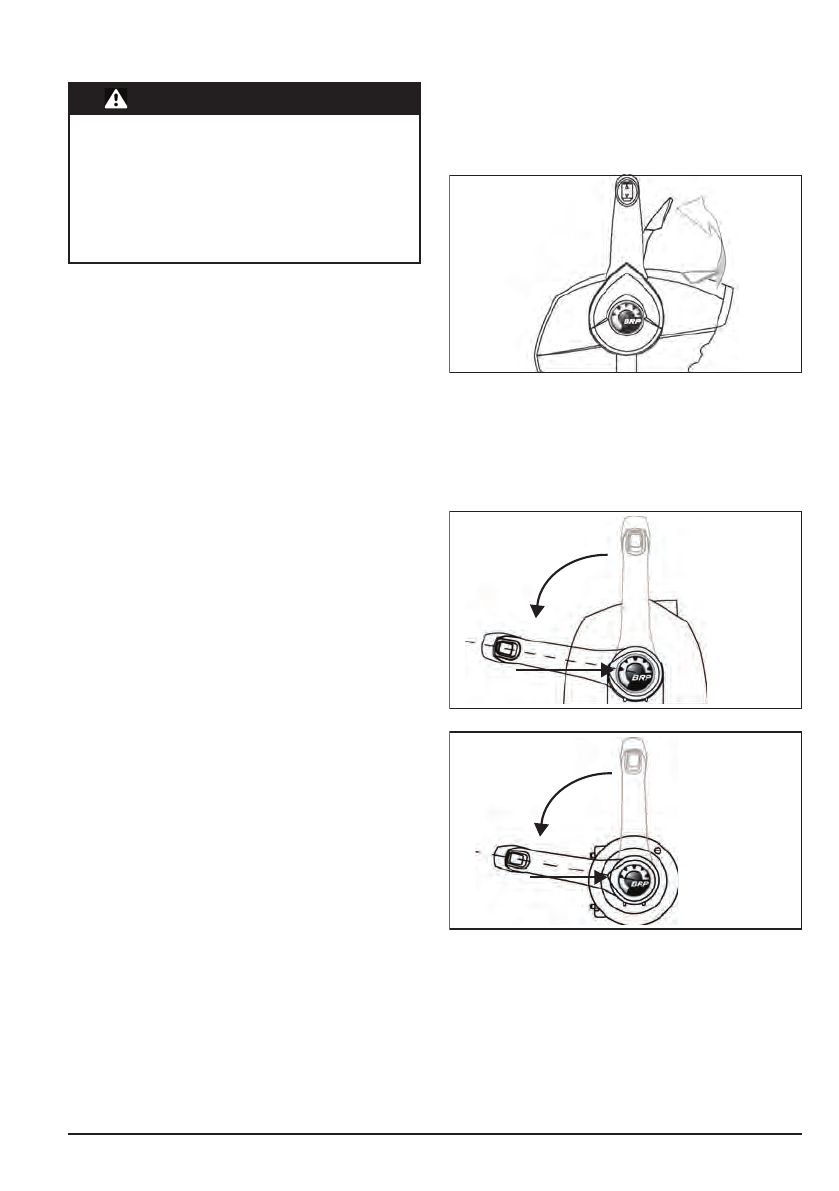 BRP
BRP
BRP