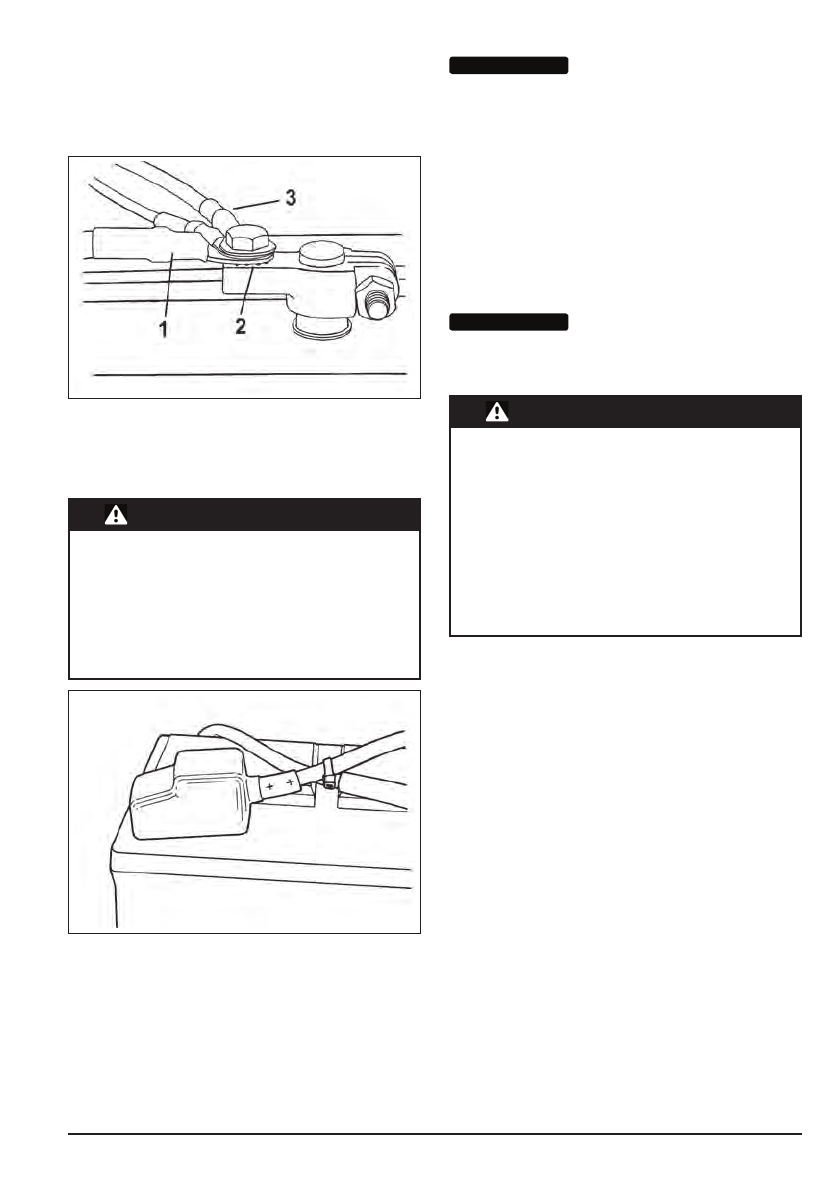 3

1

2

+ +