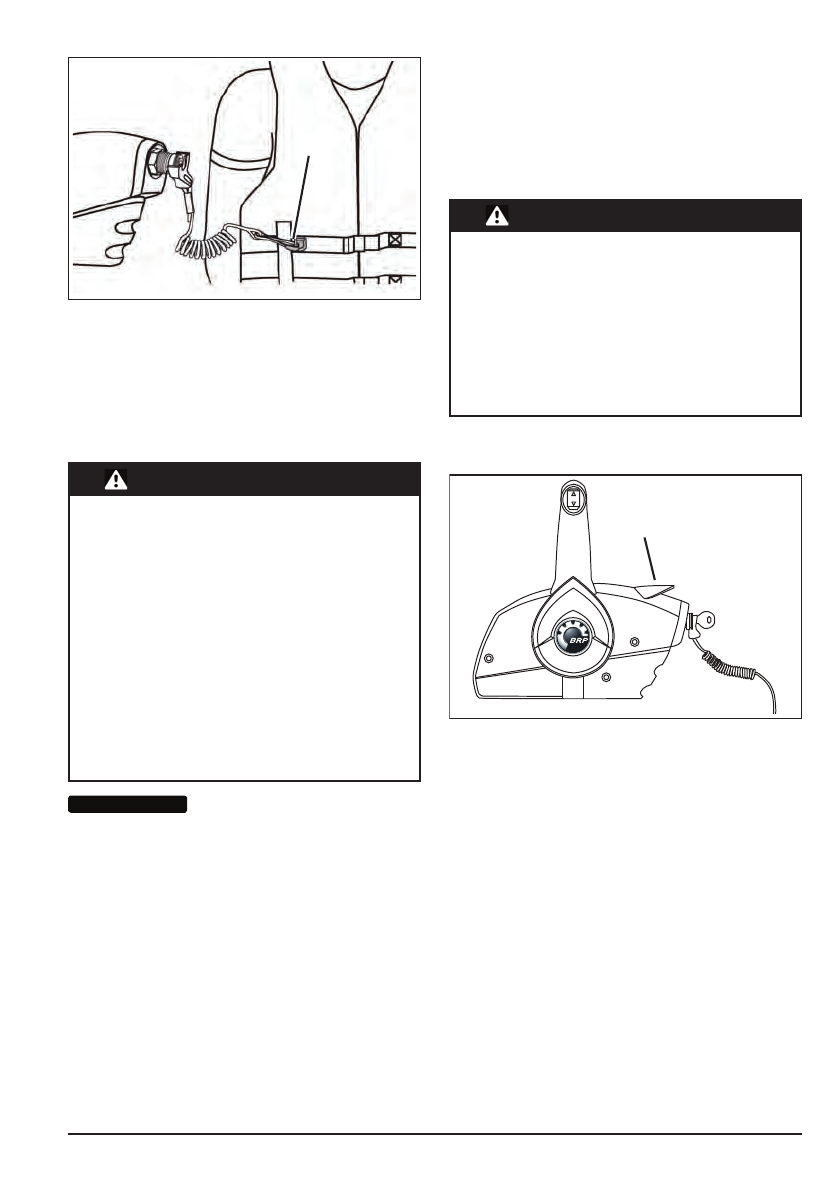 BRP