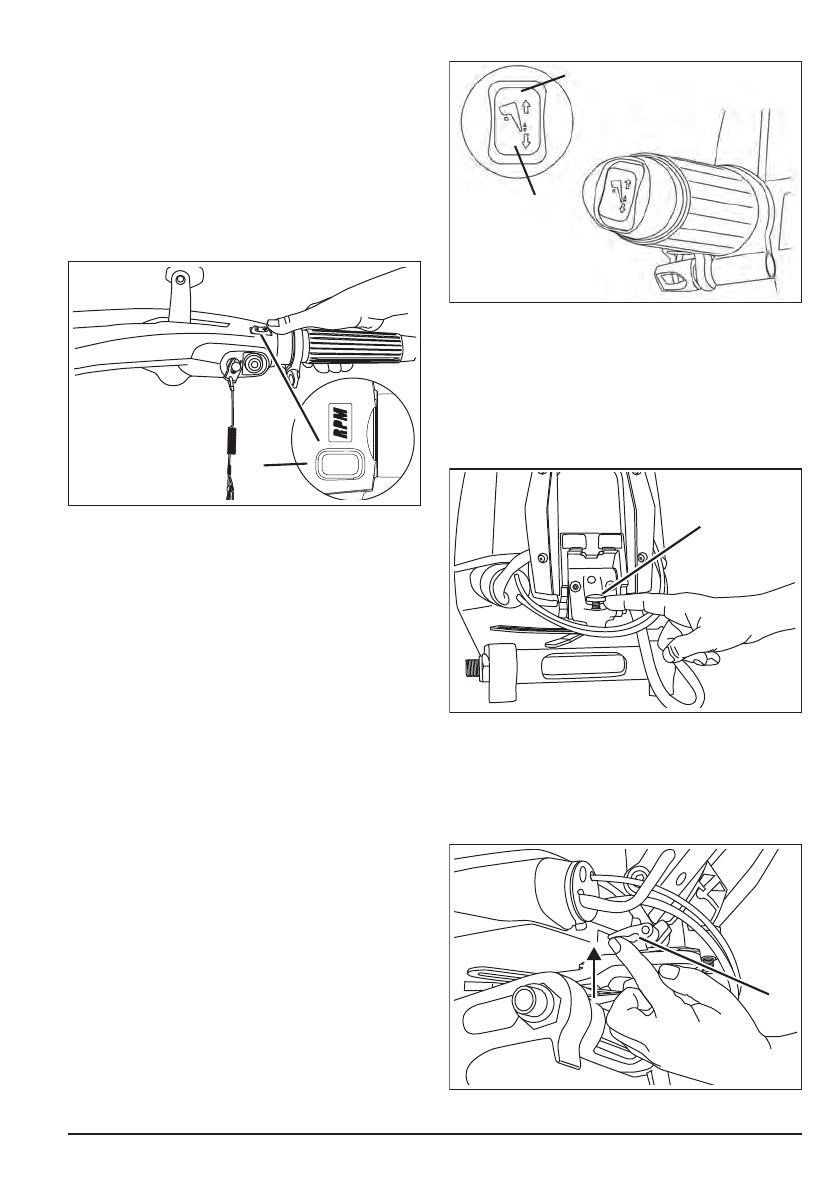 RPM