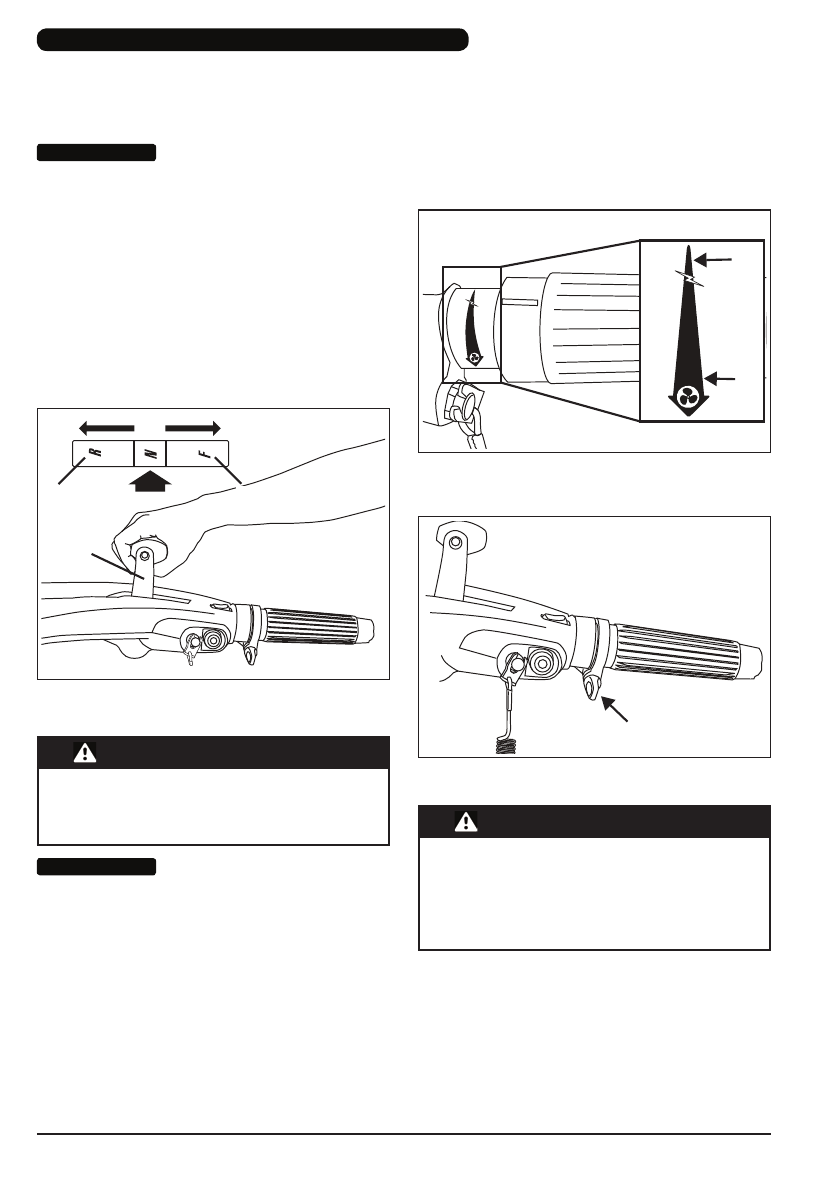 R

N

F