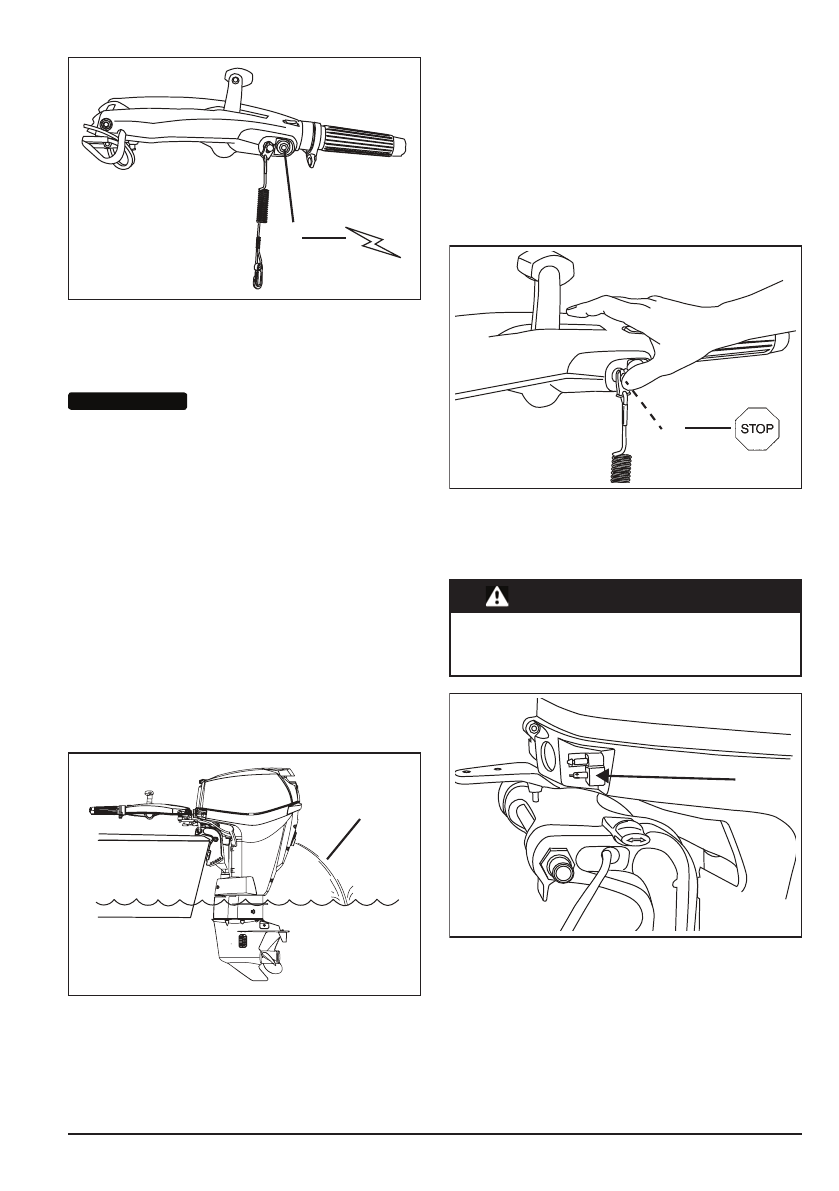 STOP