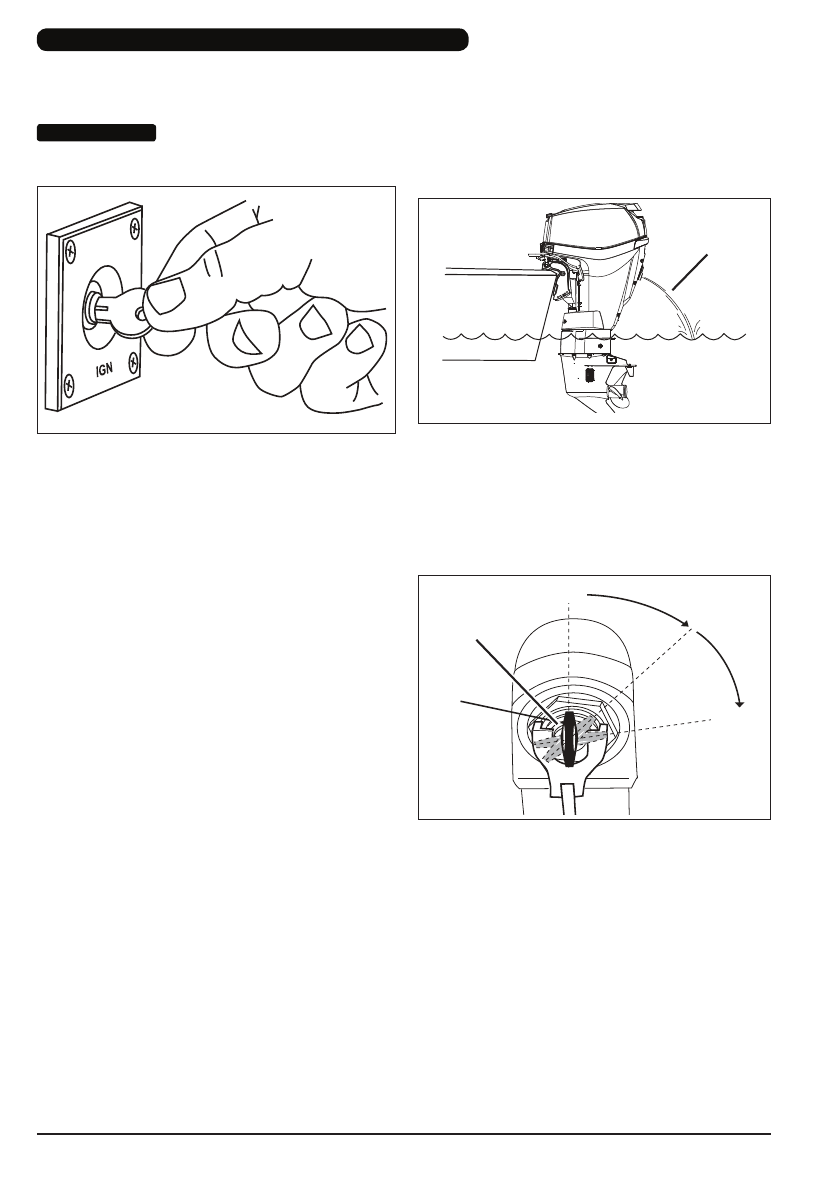 IGN