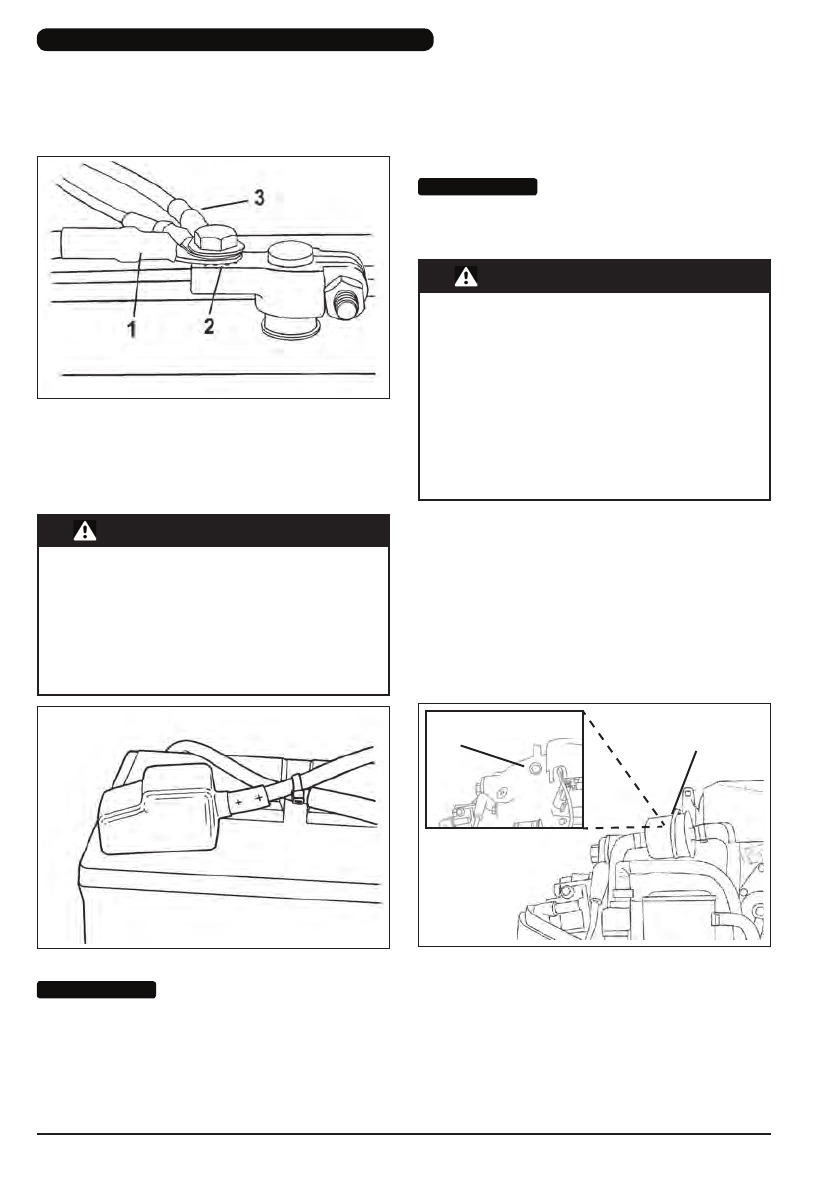 3

1

2

+ +