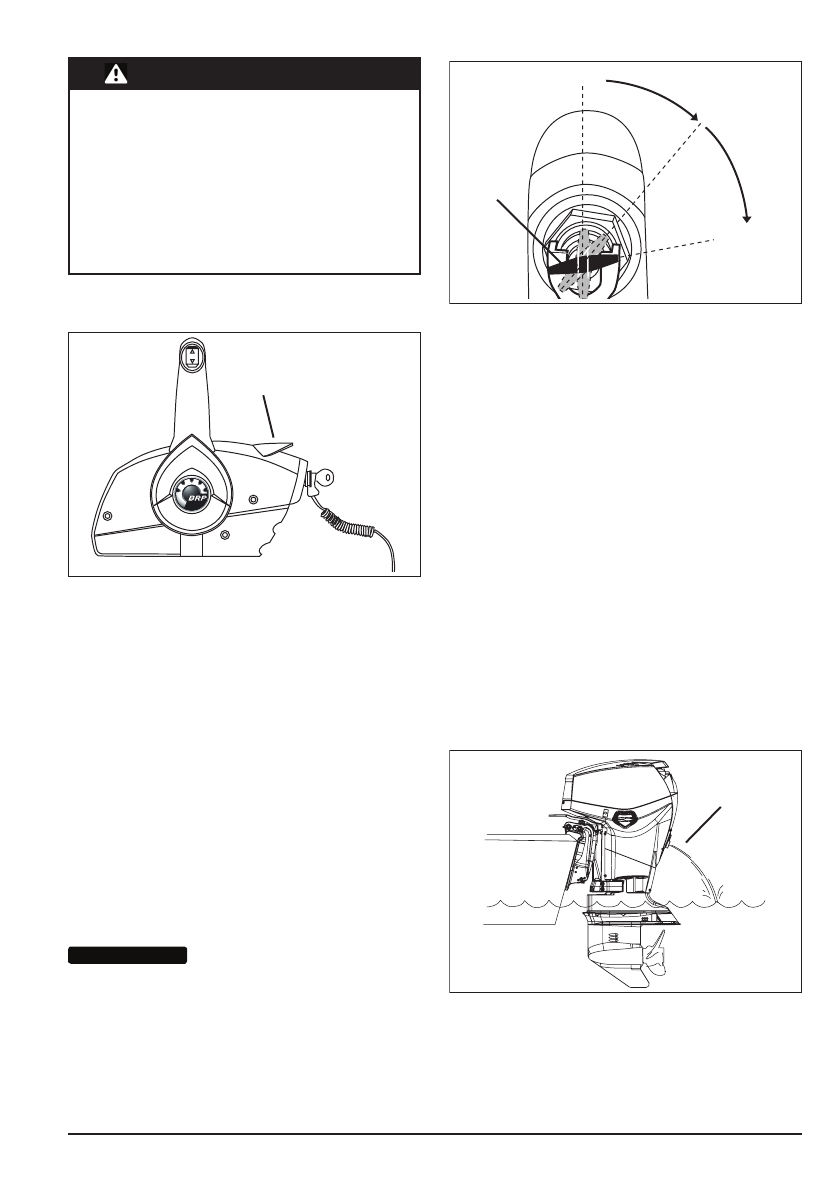 BRP