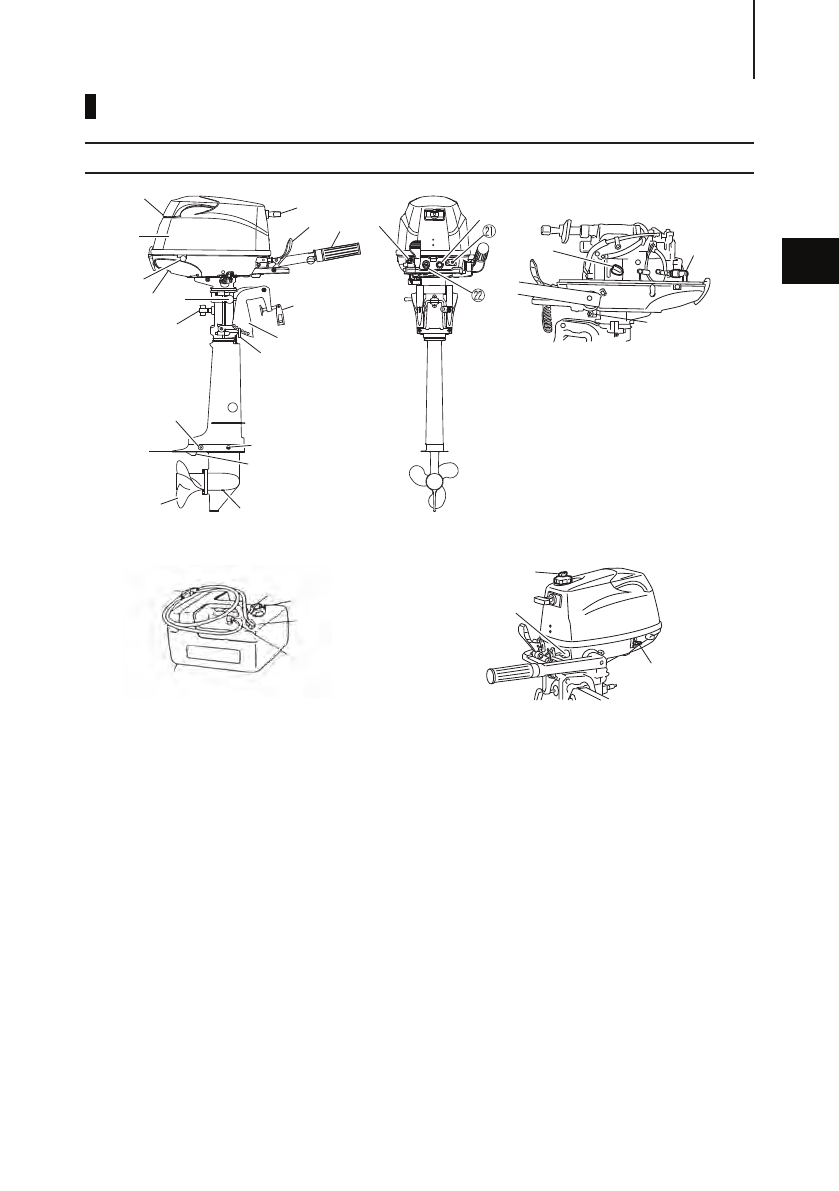 ㉑

㉒