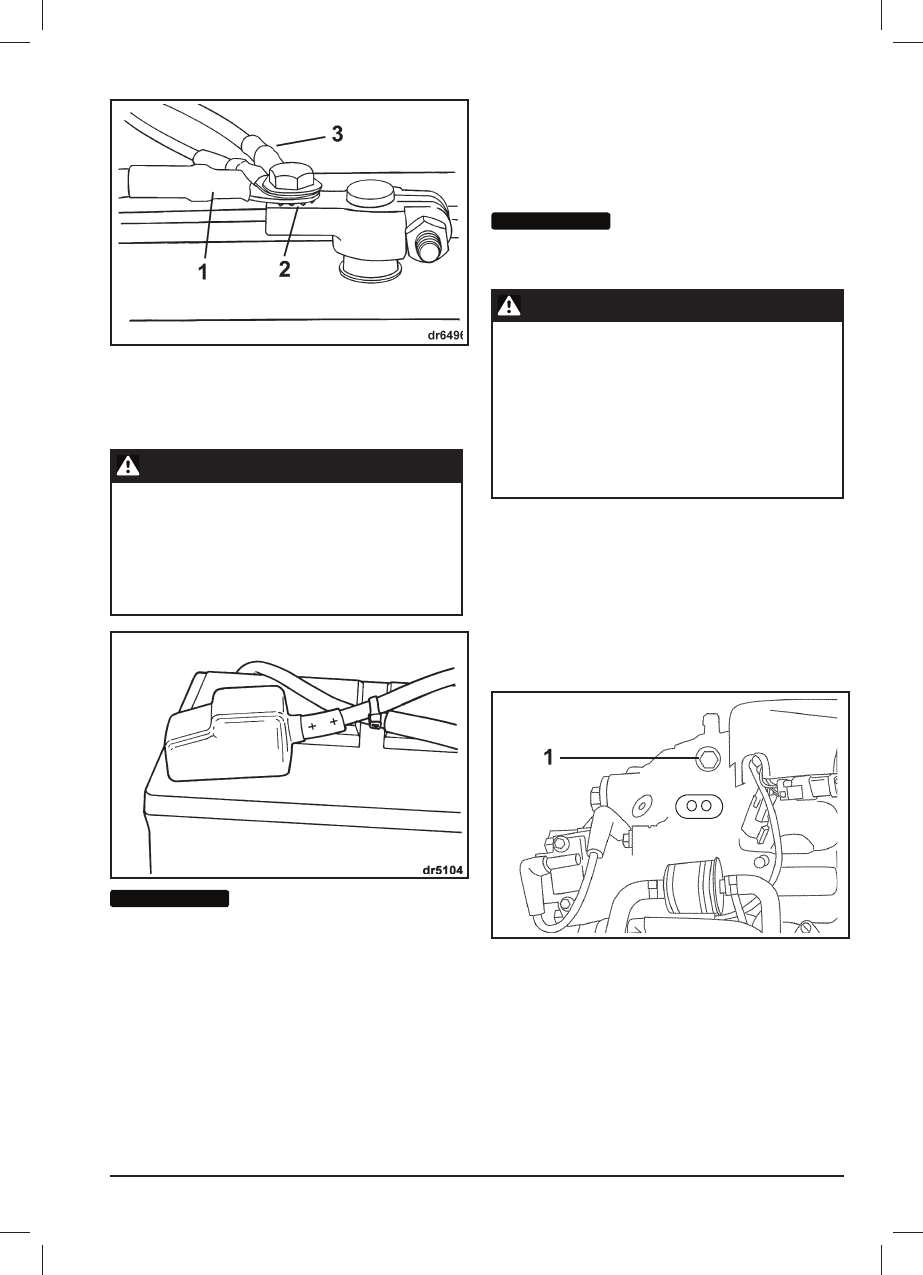 3

1

2

dr6496

dr5104

1