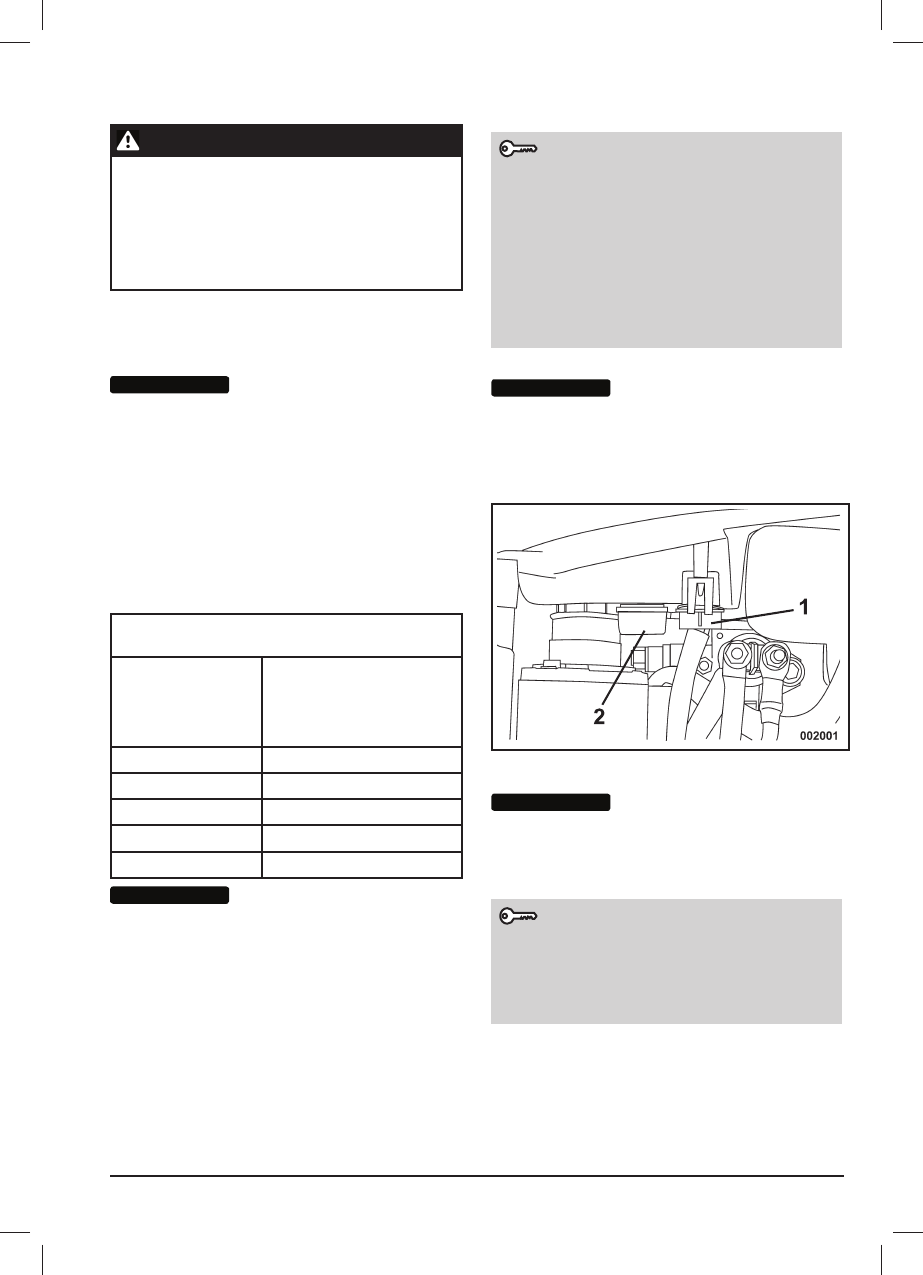 1

2

002001