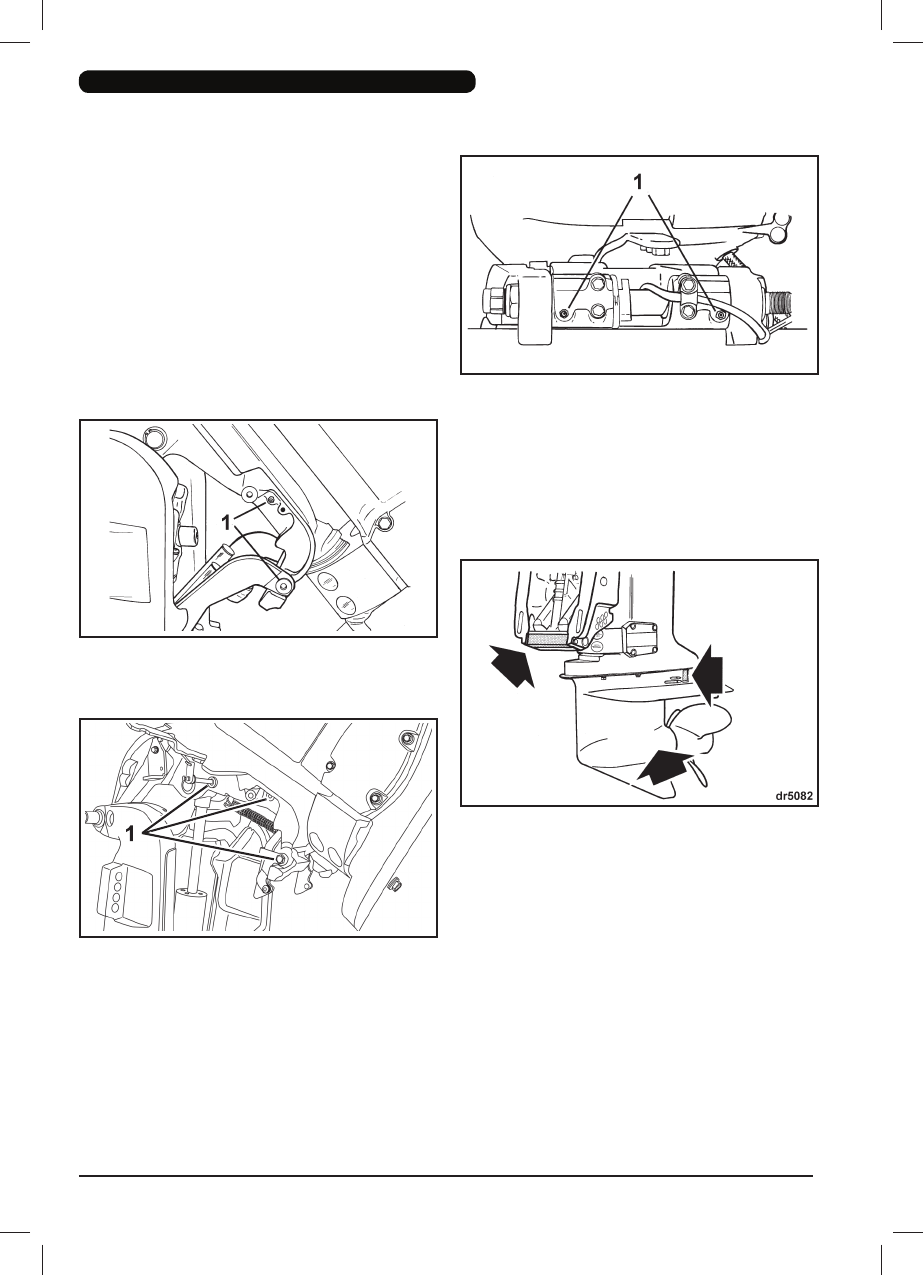 1

1

1

dr5082