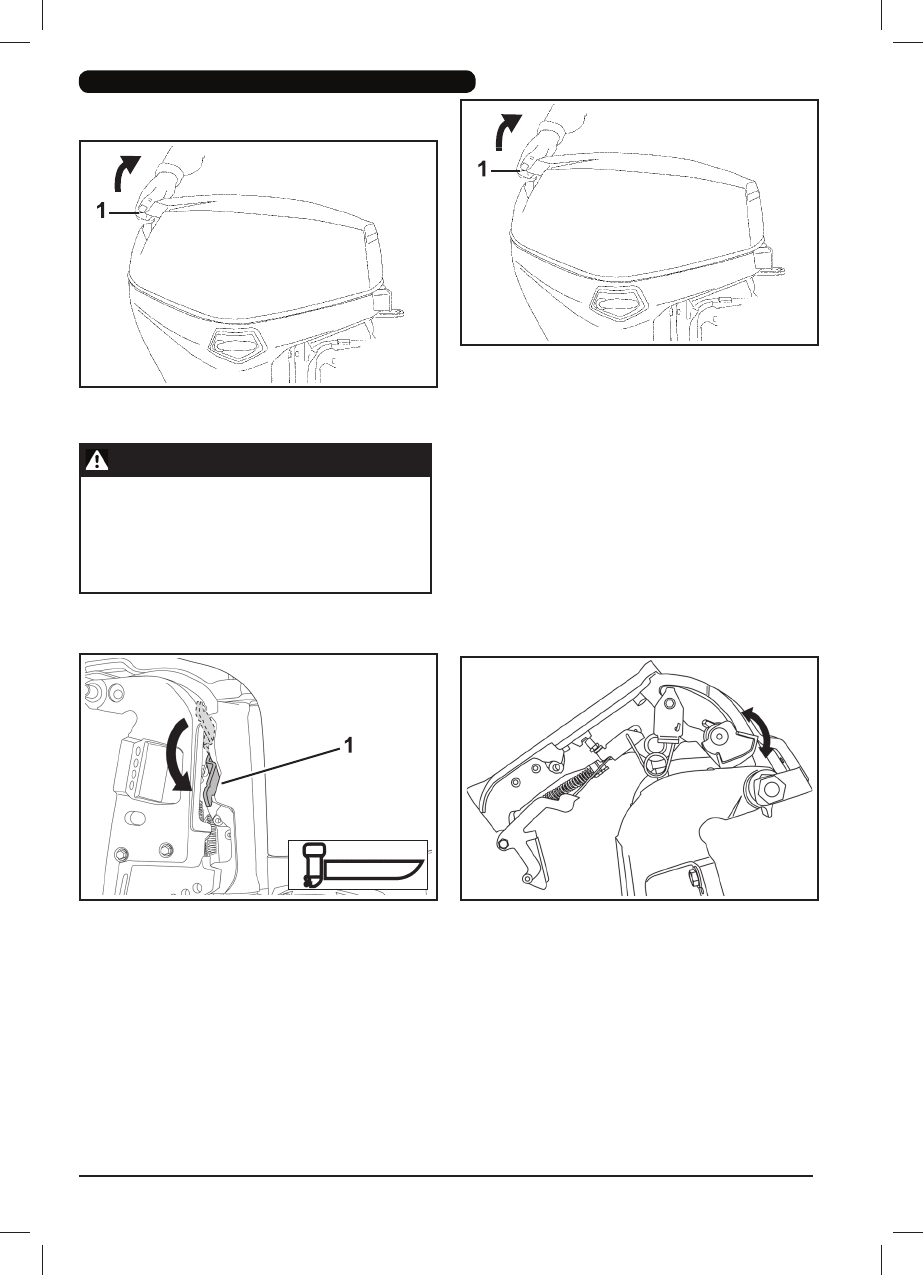 1

1

1