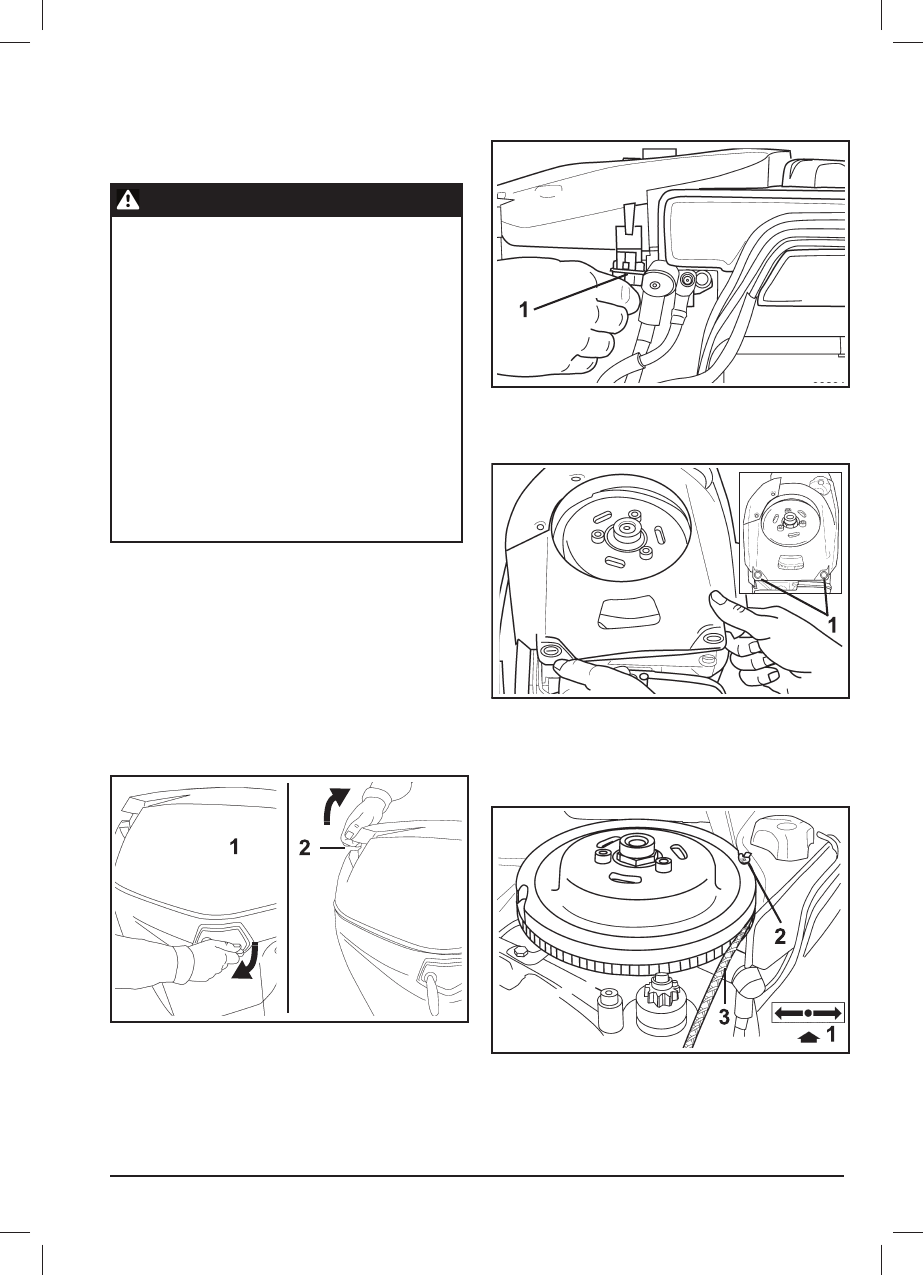 1

1

1

2

2

3

1